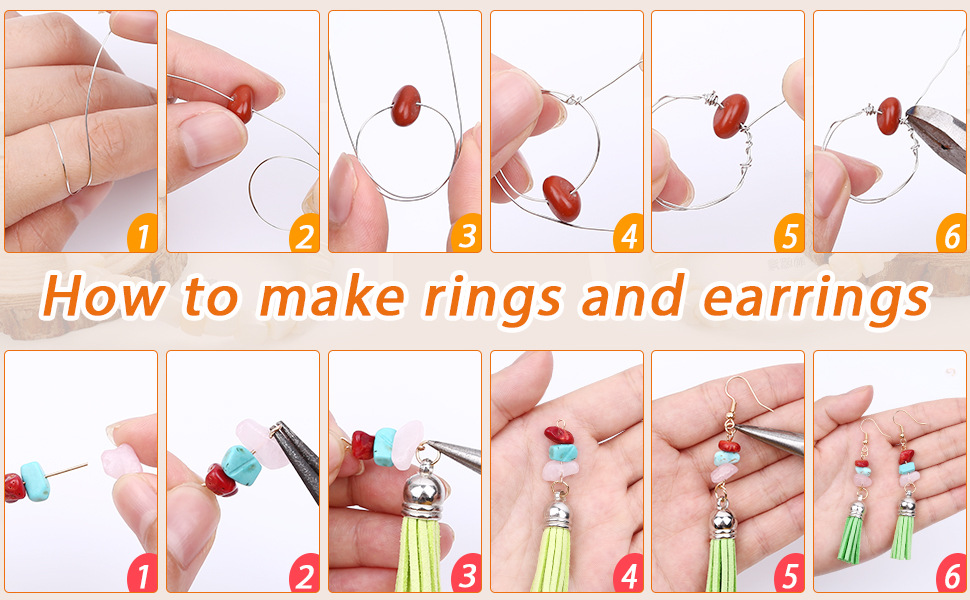 1 2 3 4 5 6

How to make rings and earrings

1 2 3 4 5 6