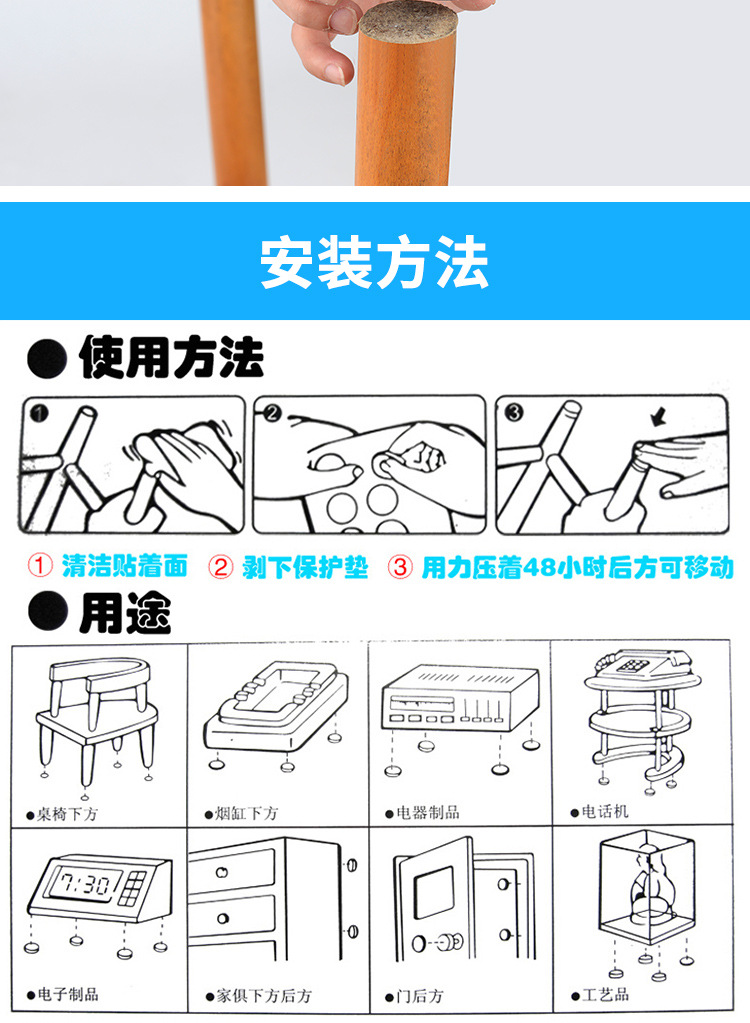 安装方法

● 使用方法

①

②

③

① 清洁贴着面 ② 剥下保护垫 ③ 用力压着48小时后方可移动

● 用途

●桌椅下方

●烟缸下方

●电器制品

●电话机

7:30

●电子制品

●家俱下方后方

●门后方

●工艺品