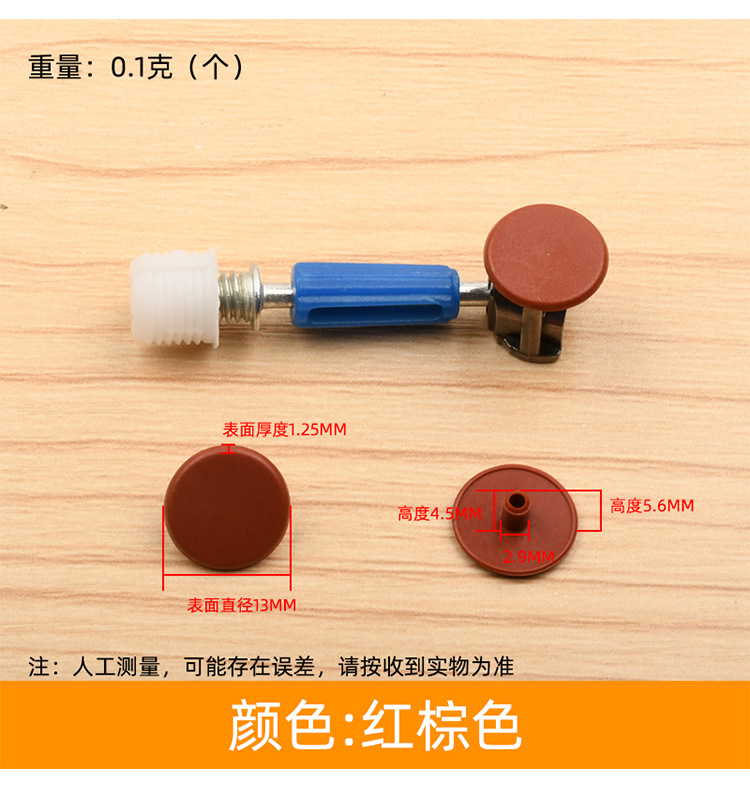 重量：0.1克（个）

表面厚度1.25MM

高度4.5MM

高度5.6MM

2.9MM

表面直径13MM

注：人工测量，可能存在误差，请按收到实物为准

颜色:红棕色