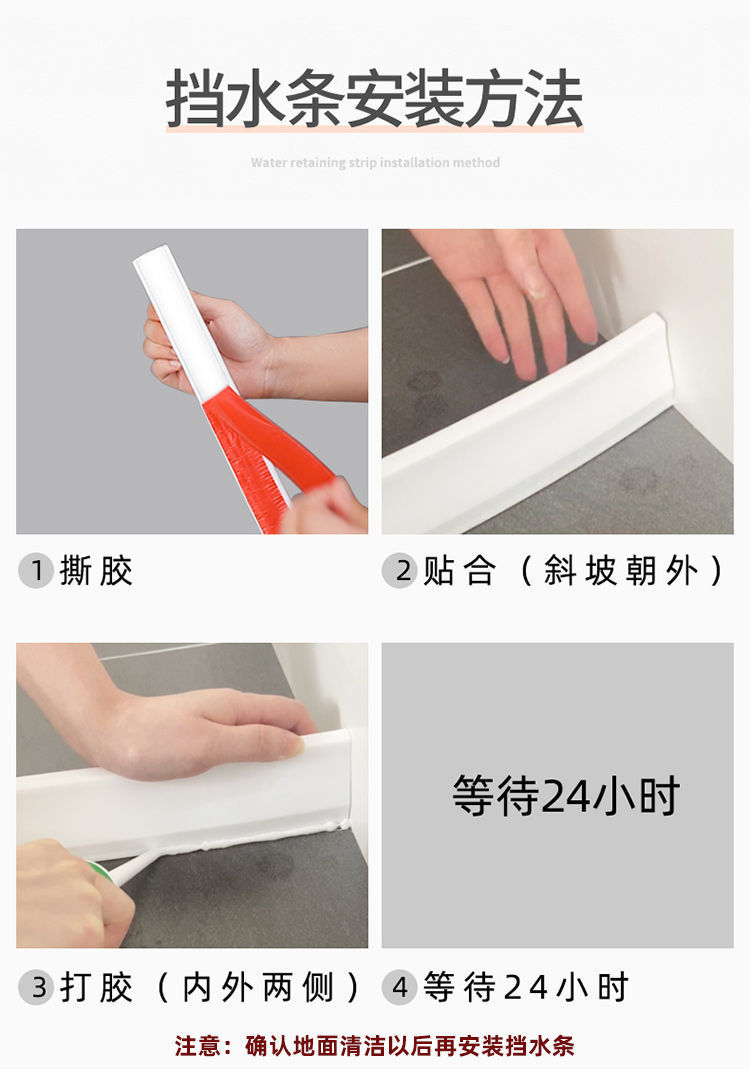 挡水条安装方法

Water retaining strip installation method

1 撕胶

2 贴合（斜坡朝外）

等待24小时

3 打胶（内外两侧）

4 等待24小时

注意：确认地面清洁以后再安装挡水条