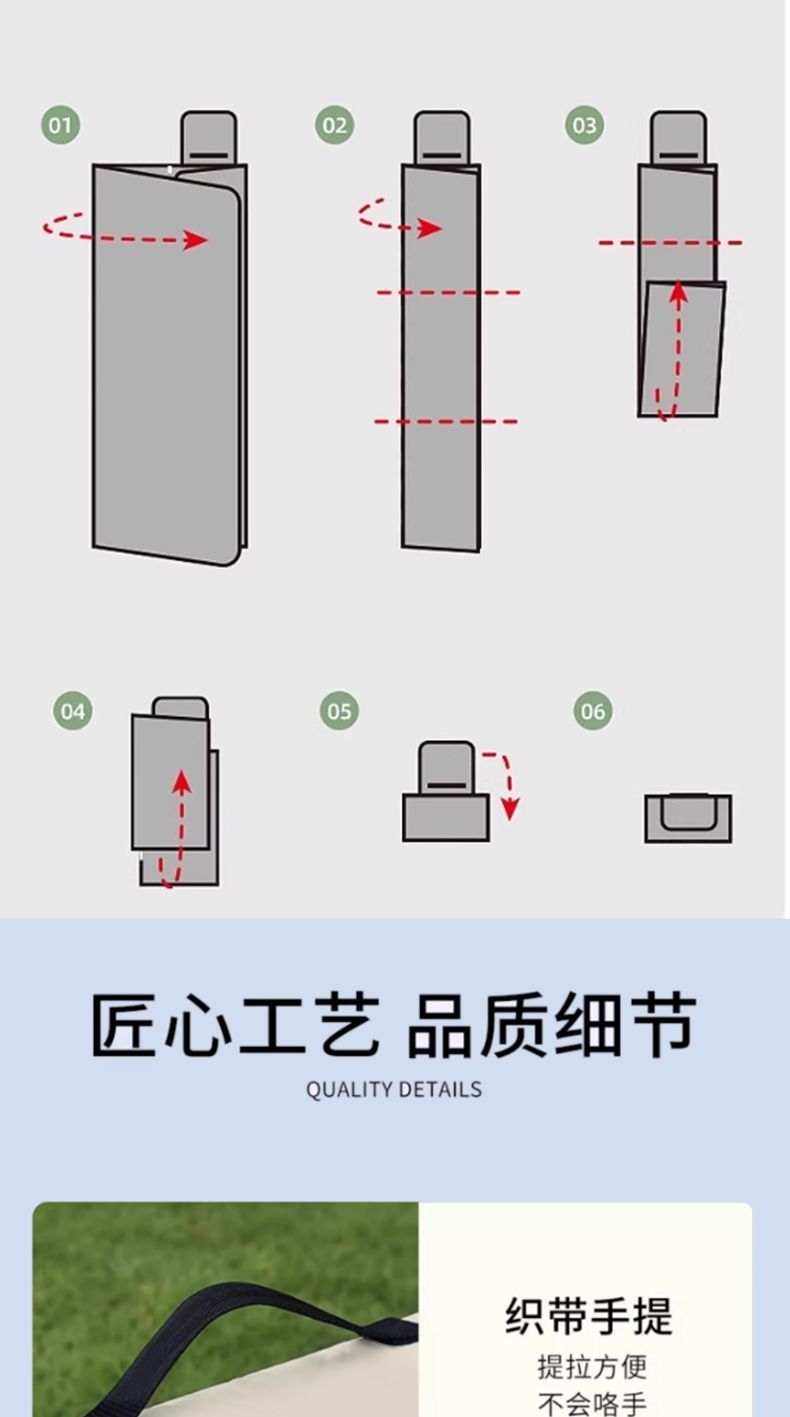 01

02

03

04

05

06

匠心工艺 品质细节
QUALITY DETAILS

织带手提
提拉方便
不会咯手