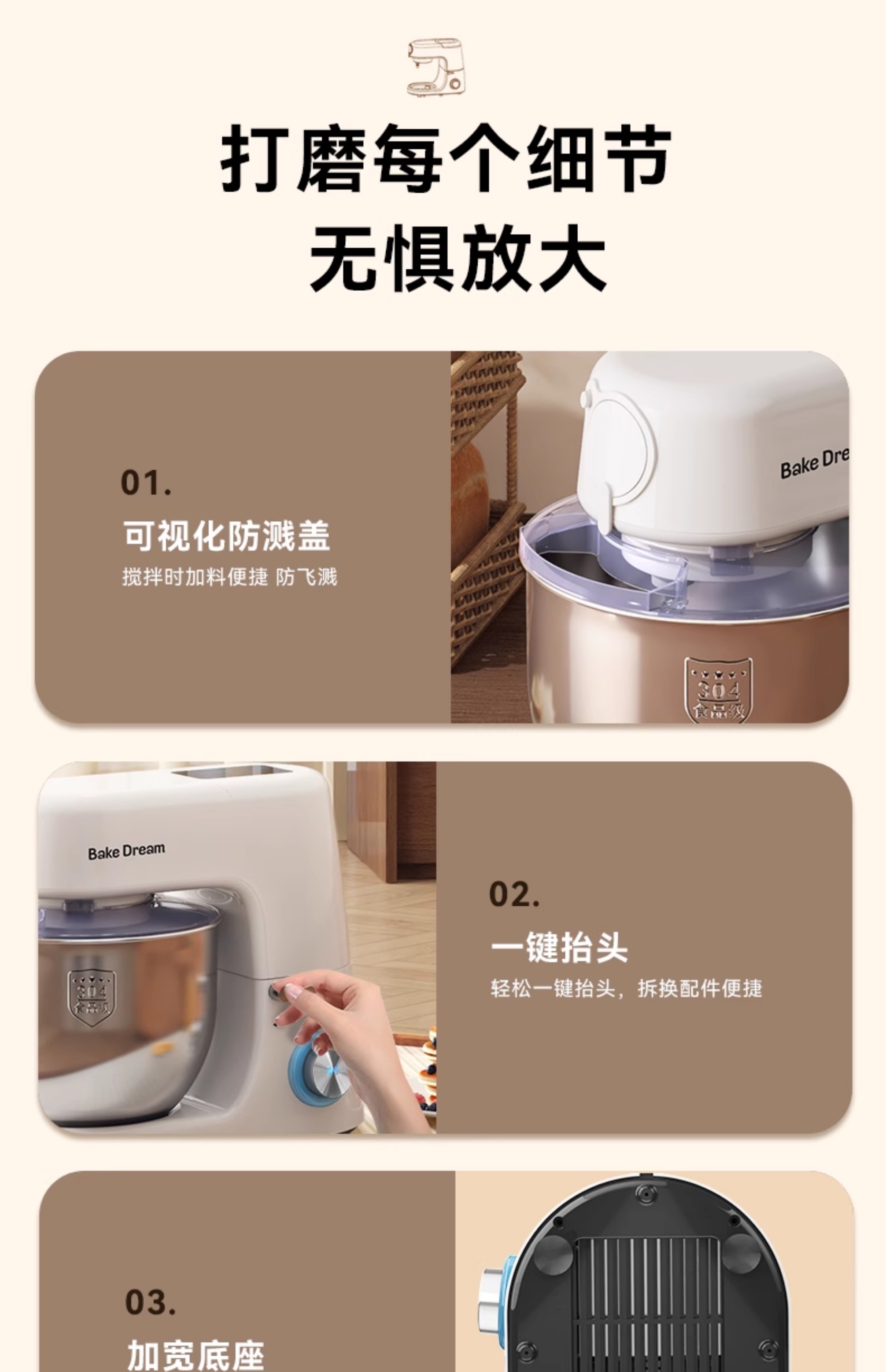 打磨每个细节
无惧放大

01.
可视化防溅盖
搅拌时加料便捷 防飞溅

Bake Dre

304
食品级

Bake Dream

304
食品级

02.
一键抬头
轻松一键抬头，拆换配件便捷

03.
加宽底座