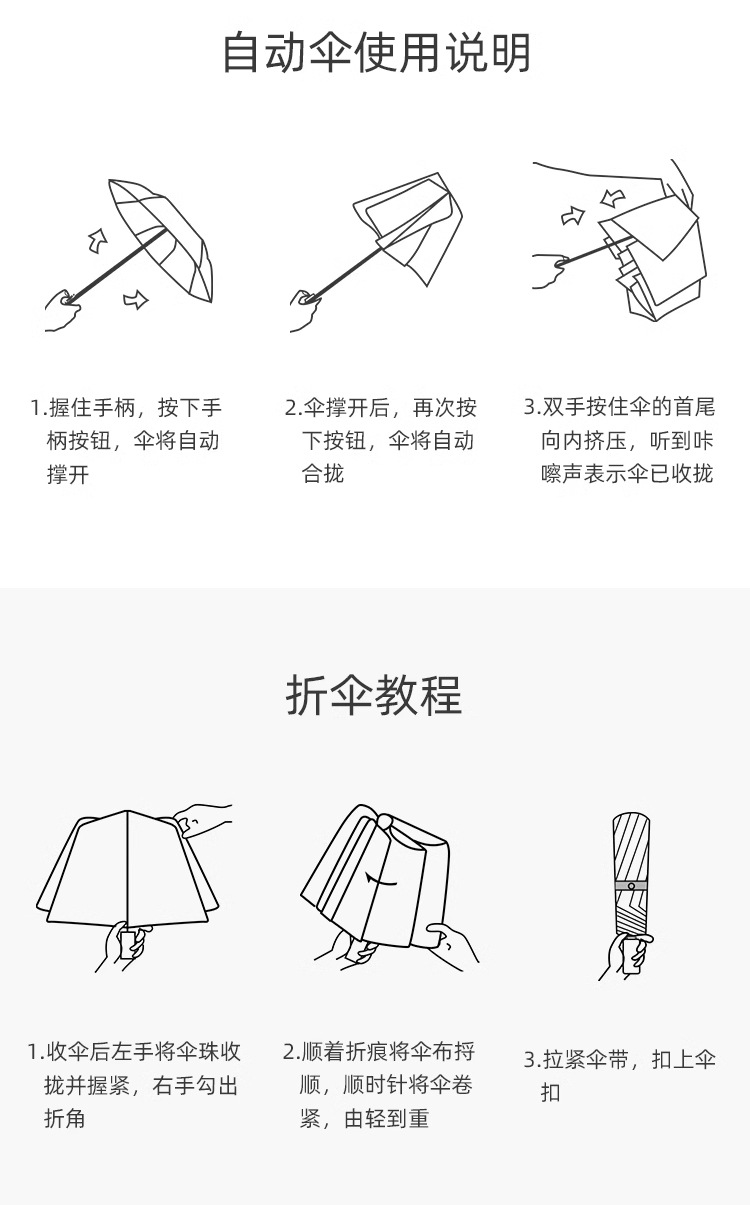 自动伞使用说明

1.握住手柄，按下手柄按钮，伞将自动撑开

2.伞撑开后，再次按下按钮，伞将自动合拢

3.双手按住伞的首尾向内挤压，听到咔嚓声表示伞已收拢

折伞教程

1.收伞后左手将伞珠收拢并握紧，右手勾出折角

2.顺着折痕将伞布捋顺，顺时针将伞卷紧，由轻到重

3.拉紧伞带，扣上伞扣