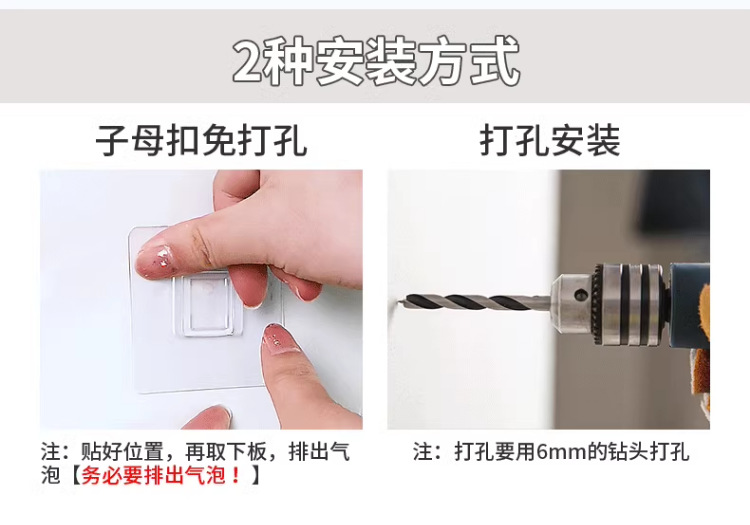 2种安装方式

子母扣免打孔

注：贴好位置，再取下板，排出气泡【务必要排出气泡！】

打孔安装

注：打孔要用6mm的钻头打孔