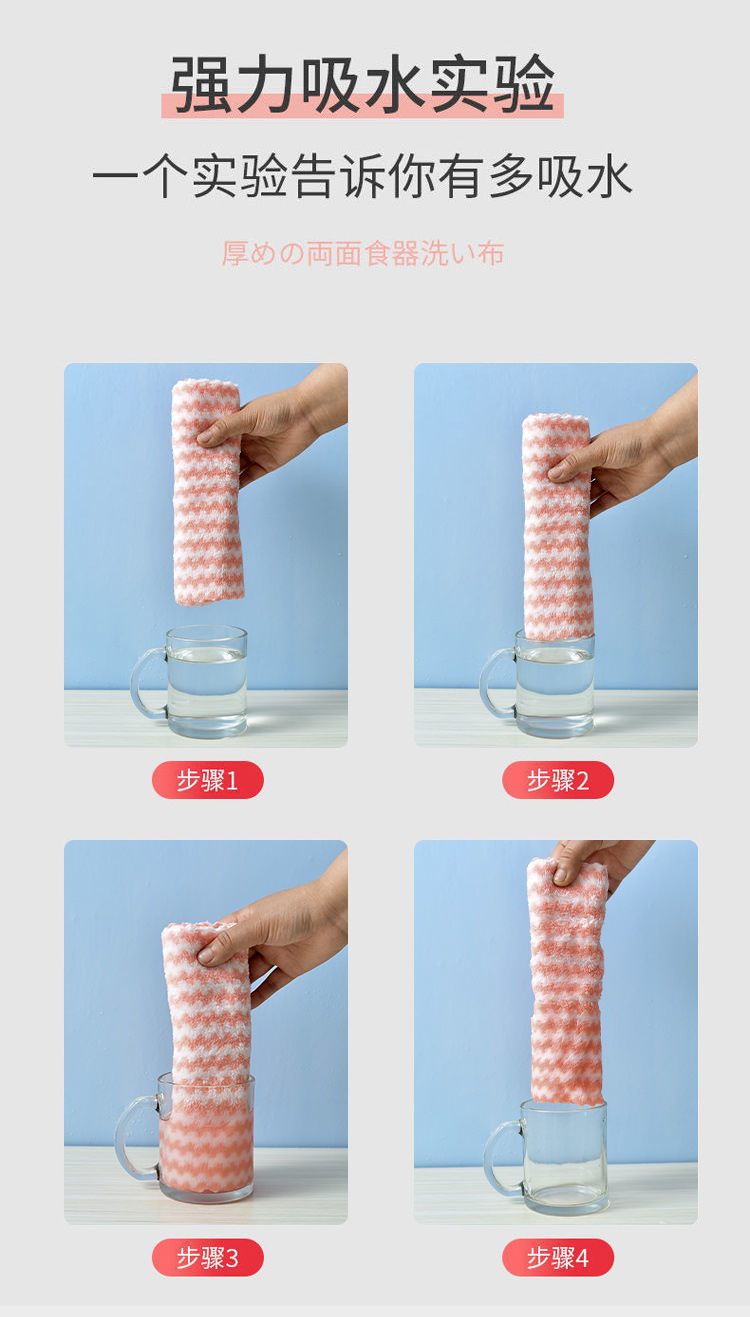 强力吸水实验

一个实验告诉你有多吸水

厚めの両面食器洗い布

步骤1

步骤2

步骤3

步骤4