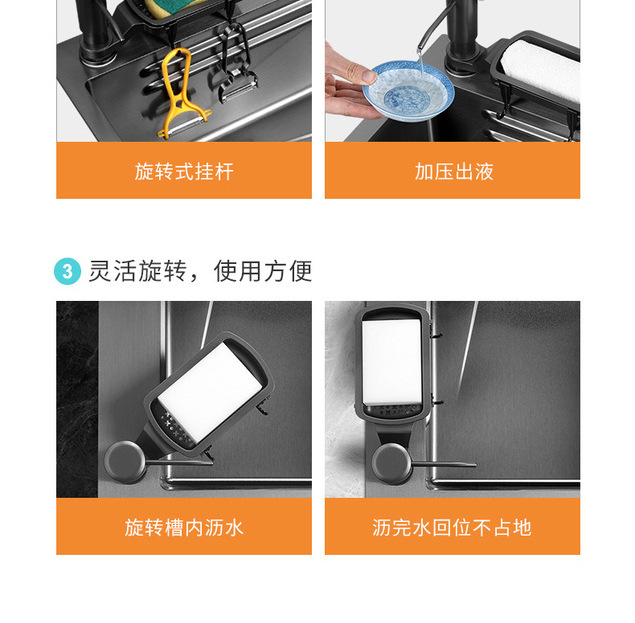 旋转式挂杆

加压出液

3 灵活旋转，使用方便

旋转槽内沥水

沥完水回位不占地