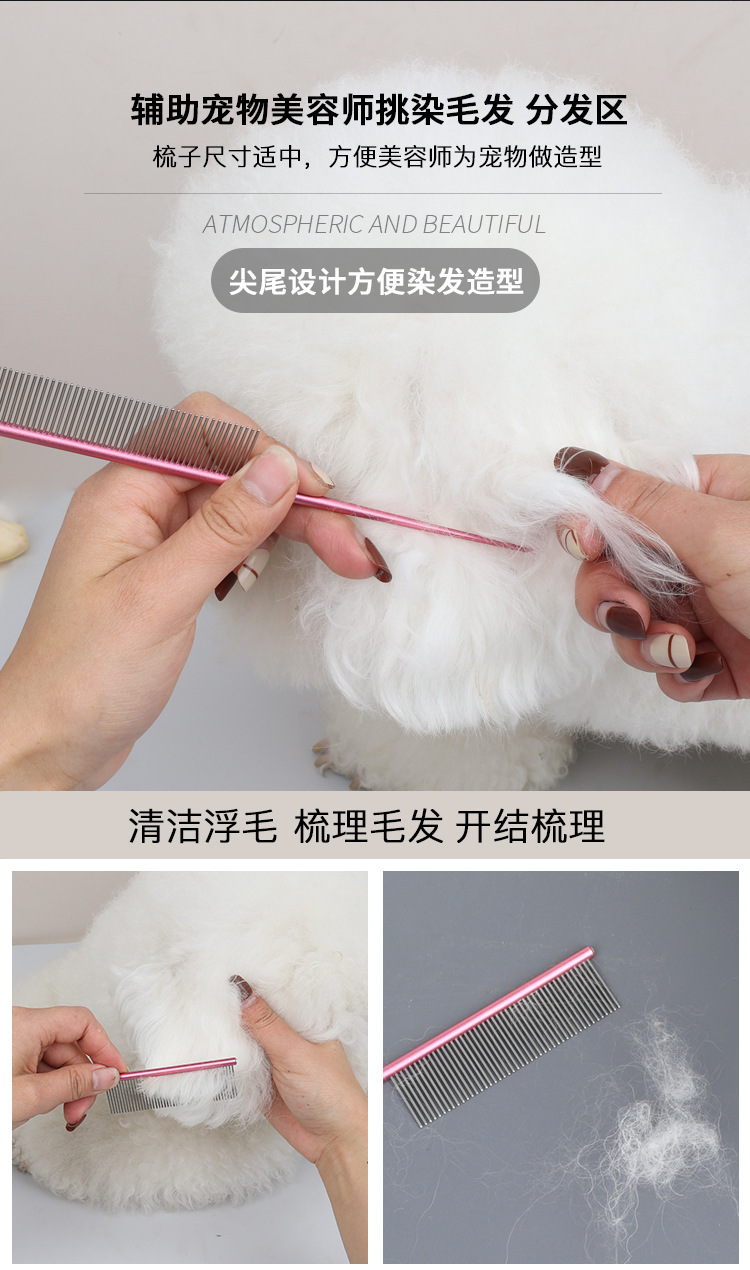 辅助宠物美容师挑染毛发 分发区

梳子尺寸适中，方便美容师为宠物做造型

ATMOSPHERIC AND BEAUTIFUL

尖尾设计方便染发造型

清洁浮毛 梳理毛发 开结梳理