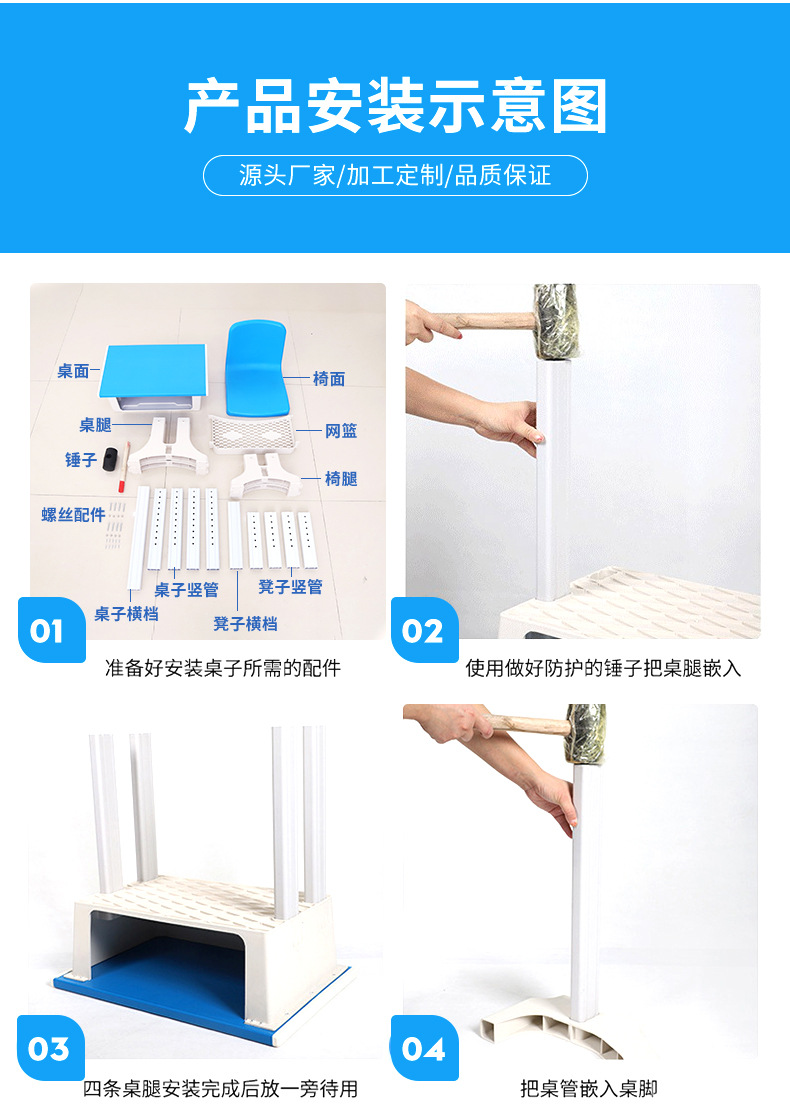 产品安装示意图

源头厂家/加工定制/品质保证

桌面
椅面
桌腿
网篮
锤子
椅腿
螺丝配件
桌子竖管
凳子竖管
桌子横档
凳子横档

01
准备好安装桌子所需的配件

02
使用做好防护的锤子把桌腿嵌入

03
四条桌腿安装完成后放一旁待用

04
把桌管嵌入桌脚