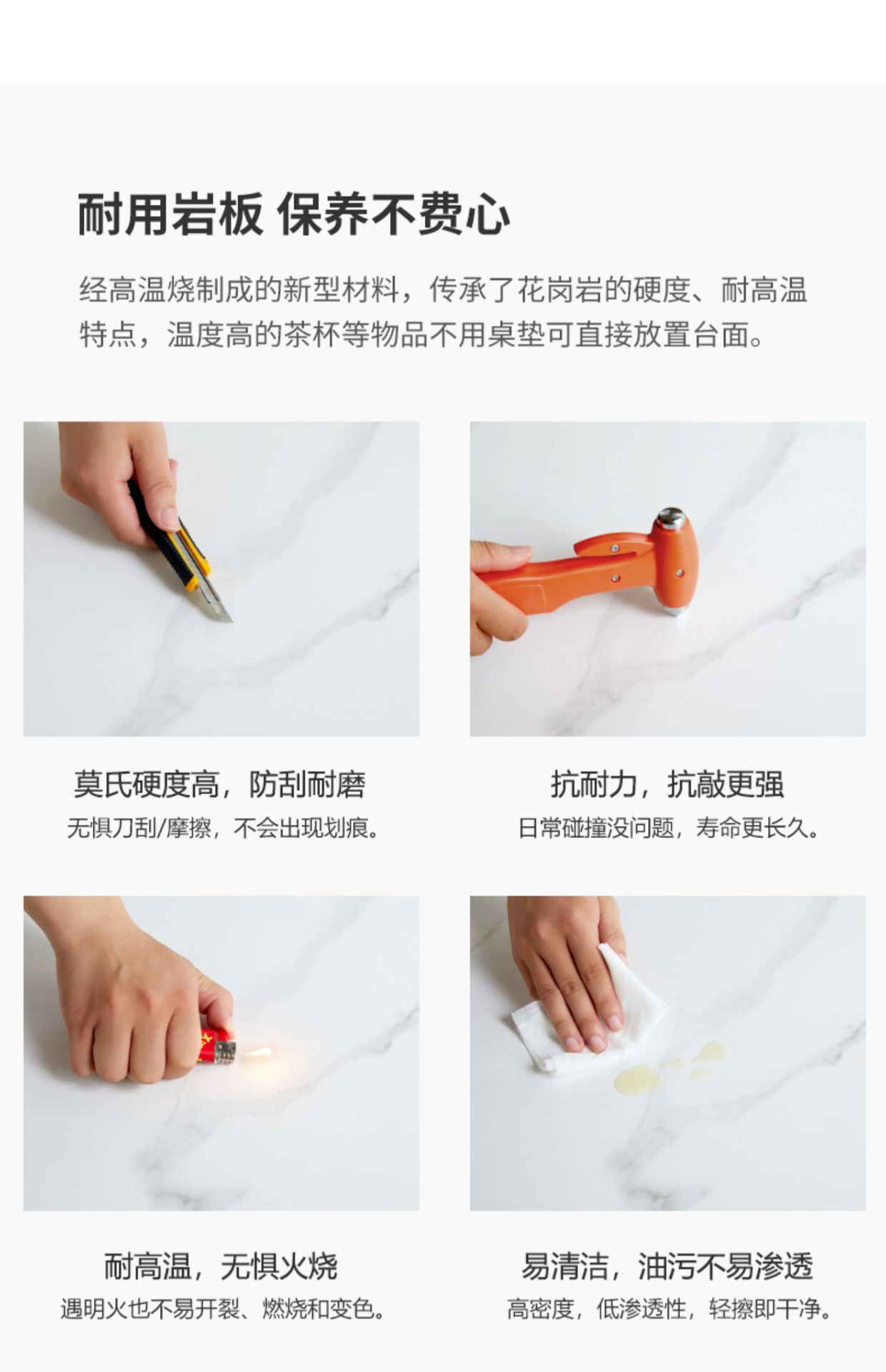 耐用岩板 保养不费心

经高温烧制成的新型材料，传承了花岗岩的硬度、耐高温特点，温度高的茶杯等物品不用桌垫可直接放置台面。

莫氏硬度高，防刮耐磨

无惧刀刮/摩擦，不会出现划痕。

抗耐力，抗敲更强

日常碰撞没问题，寿命更长久。

耐高温，无惧火烧

遇明火也不易开裂、燃烧和变色。

易清洁，油污不易渗透

高密度，低渗透性，轻擦即干净。