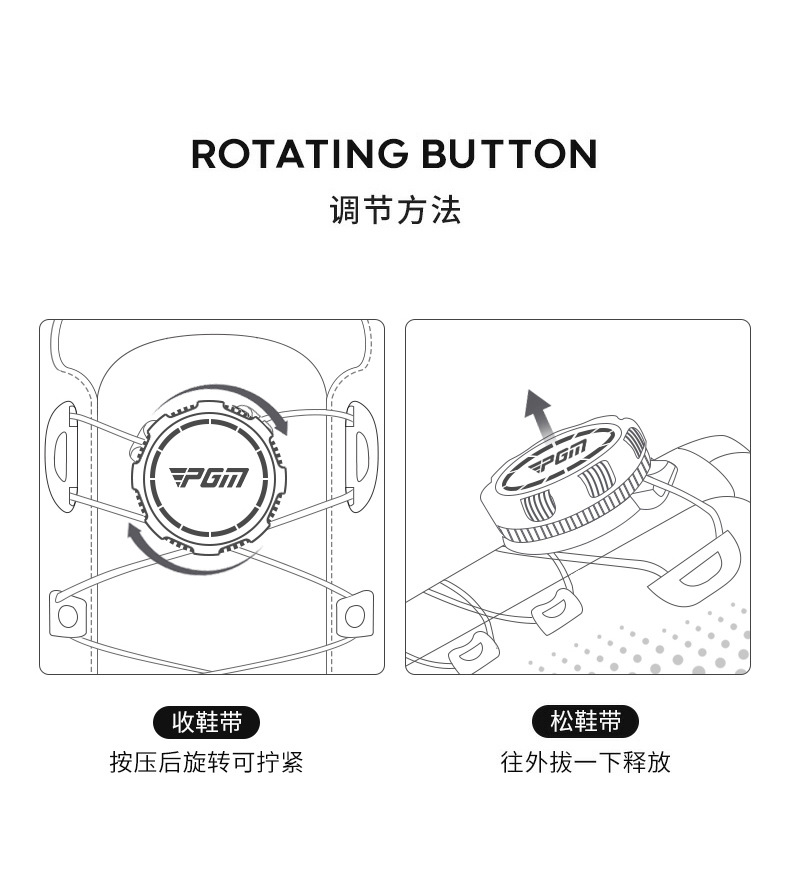 ROTATING BUTTON
调节方法

PGM

PGM

收鞋带
按压后旋转可拧紧

松鞋带
往外拔一下释放