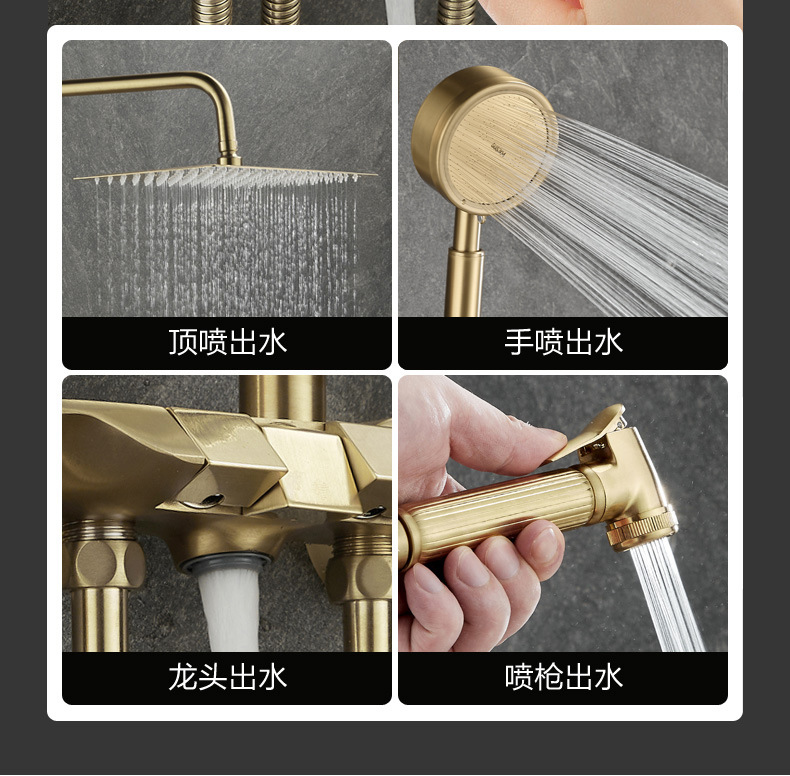 顶喷出水

手喷出水

龙头出水

喷枪出水