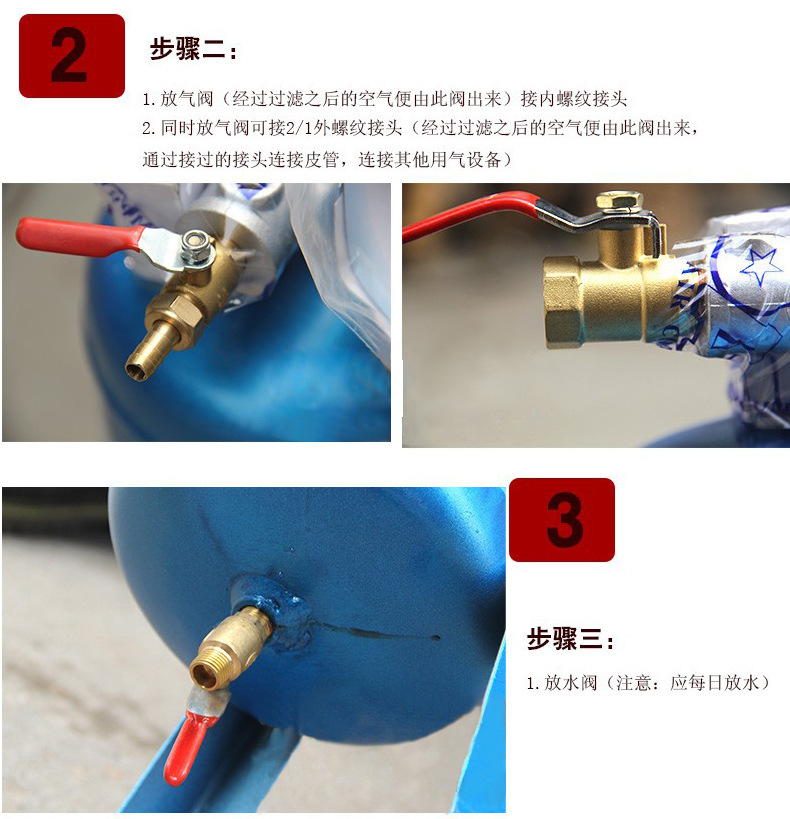 2

步骤二：

1. 放气阀（经过过滤之后的空气便由此阀出来）接内螺纹接头

2. 同时放气阀可接2/1外螺纹接头（经过过滤之后的空气便由此阀出来，通过接过的接头连接皮管，连接其他用气设备）

3

步骤三：

1. 放水阀（注意：应每日放水）