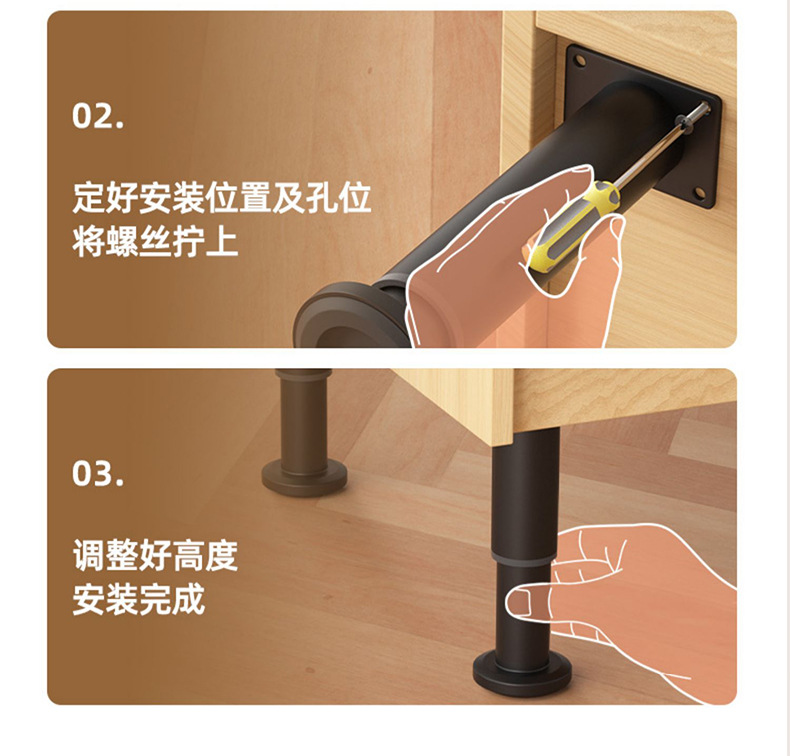 02.

定好安装位置及孔位
将螺丝拧上

03.

调整好高度
安装完成