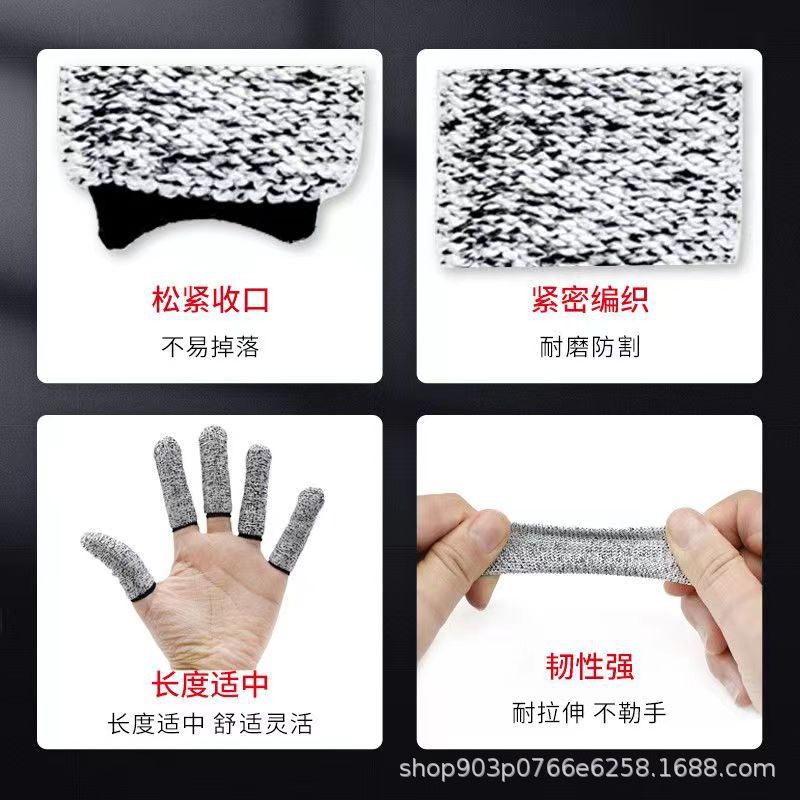 松紧收口
不易掉落

紧密编织
耐磨防割

长度适中
长度适中 舒适灵活

韧性强
耐拉伸 不勒手

shop903p0766e6258.1688.com