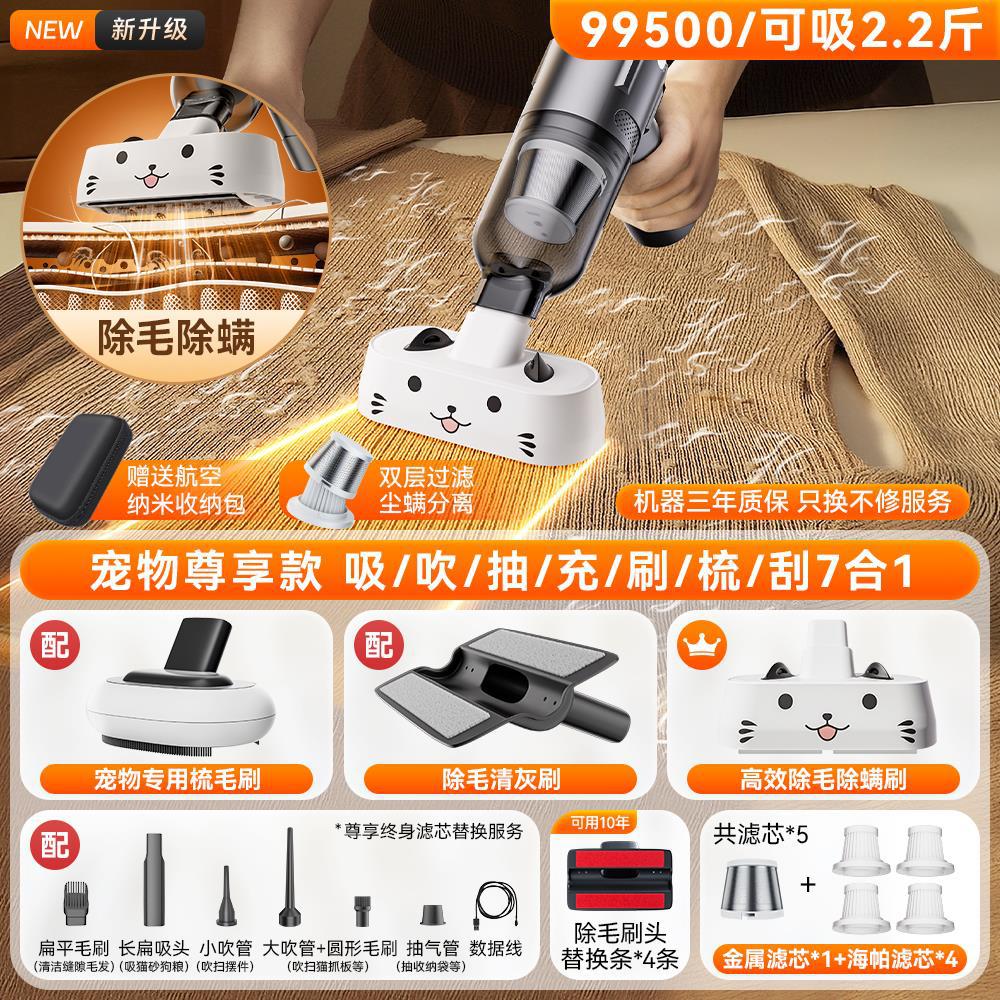 NEW 新升级

99500/可吸2.2斤

除毛除螨

赠送航空纳米收纳包

双层过滤 尘螨分离

机器三年质保 只换不修服务

宠物尊享款 吸/吹/抽/充/刷/梳/刮7合1

配

宠物专用梳毛刷

配

除毛清灰刷

高效除毛除螨刷

配

*尊享终身滤芯替换服务

扁平毛刷 (清洁缝隙毛发)

长扁吸头 (吸猫砂狗粮)

小吹管 (吹扫摆件)

大吹管+圆形毛刷 (吹扫猫抓板等)

抽气管 (抽收纳袋等)

数据线

可用10年

除毛刷头替换条*4条

共滤芯*5

+

金属滤芯*1+海帕滤芯*4