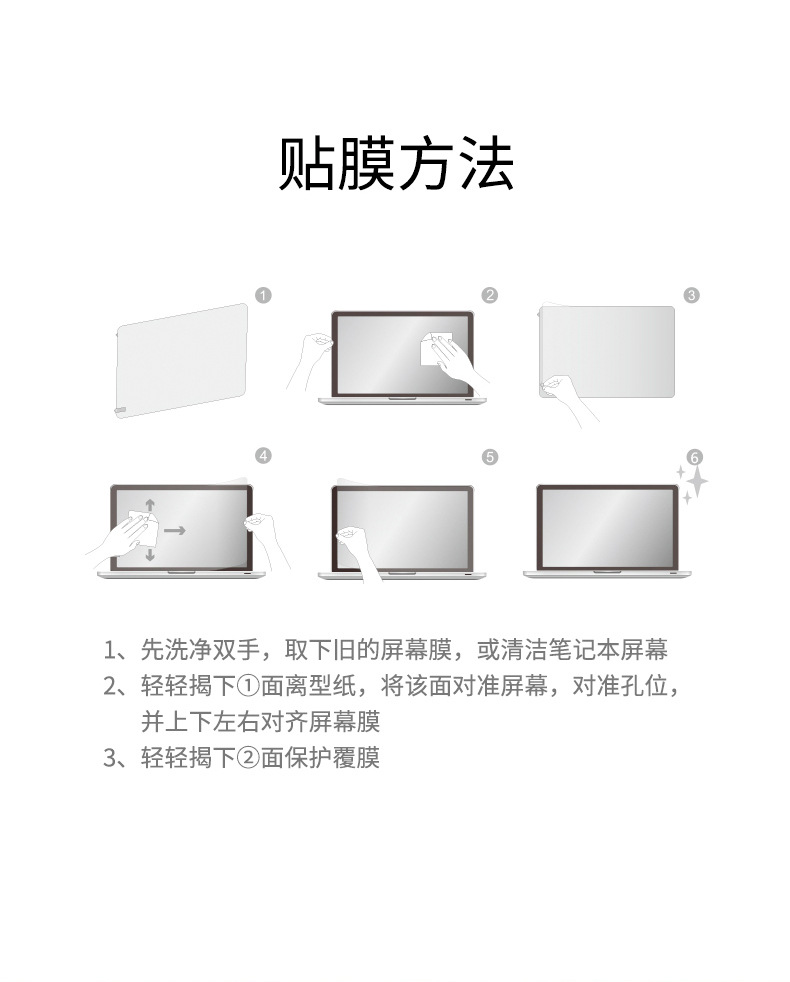 贴膜方法

1

2

3

4

5

6

1、先洗净双手，取下旧的屏幕膜，或清洁笔记本屏幕
2、轻轻揭下①面离型纸，将该面对准屏幕，对准孔位，并上下左右对齐屏幕膜
3、轻轻揭下②面保护覆膜