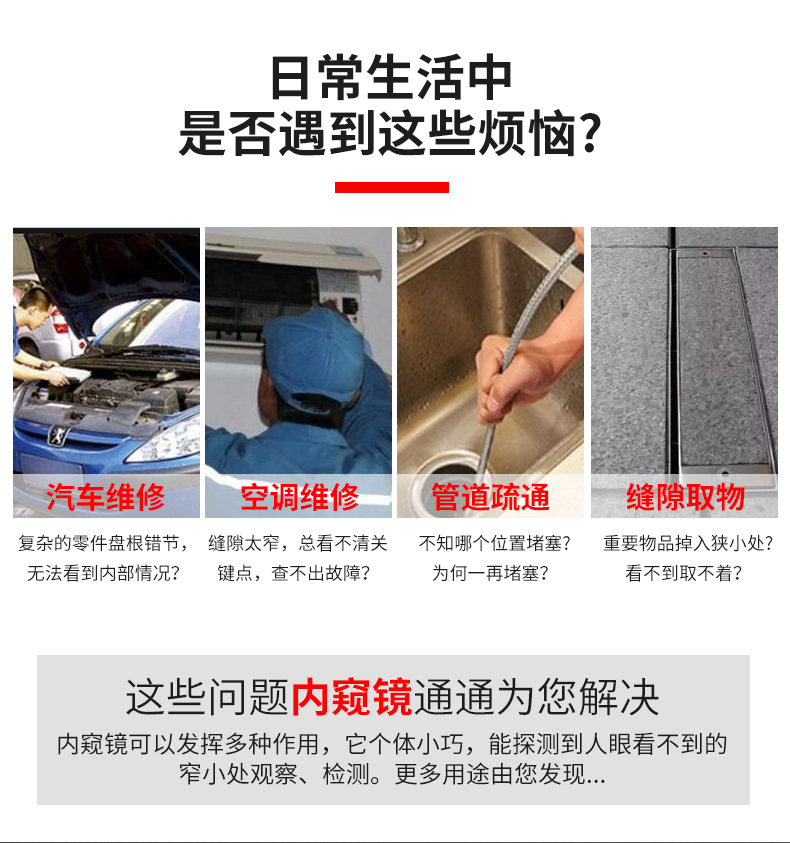 日常生活中
是否遇到这些烦恼?

汽车维修
复杂的零件盘根错节，无法看到内部情况?

空调维修
缝隙太窄，总看不清关键点，查不出故障?

管道疏通
不知哪个位置堵塞?为何一再堵塞?

缝隙取物
重要物品掉入狭小处?看不到取不着?

这些问题内窥镜通通为您解决
内窥镜可以发挥多种作用，它个体小巧，能探测到人眼看不到的窄小处观察、检测。更多用途由您发现...