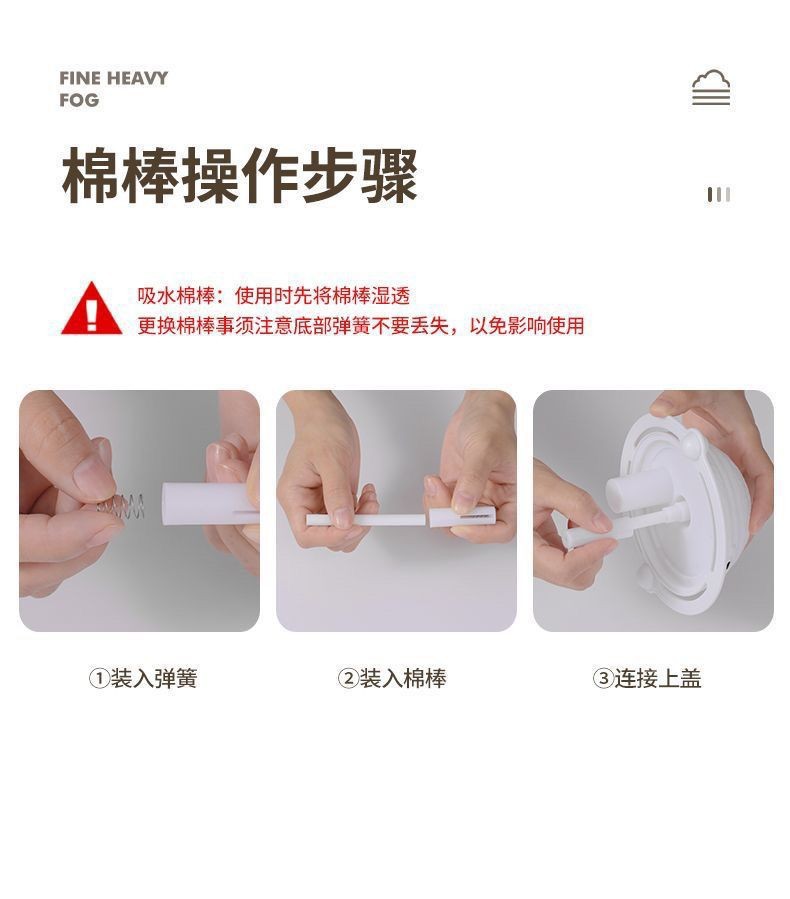 FINE HEAVY FOG

棉棒操作步骤

吸水棉棒：使用时先将棉棒湿透
更换棉棒事须注意底部弹簧不要丢失，以免影响使用

①装入弹簧

②装入棉棒

③连接上盖