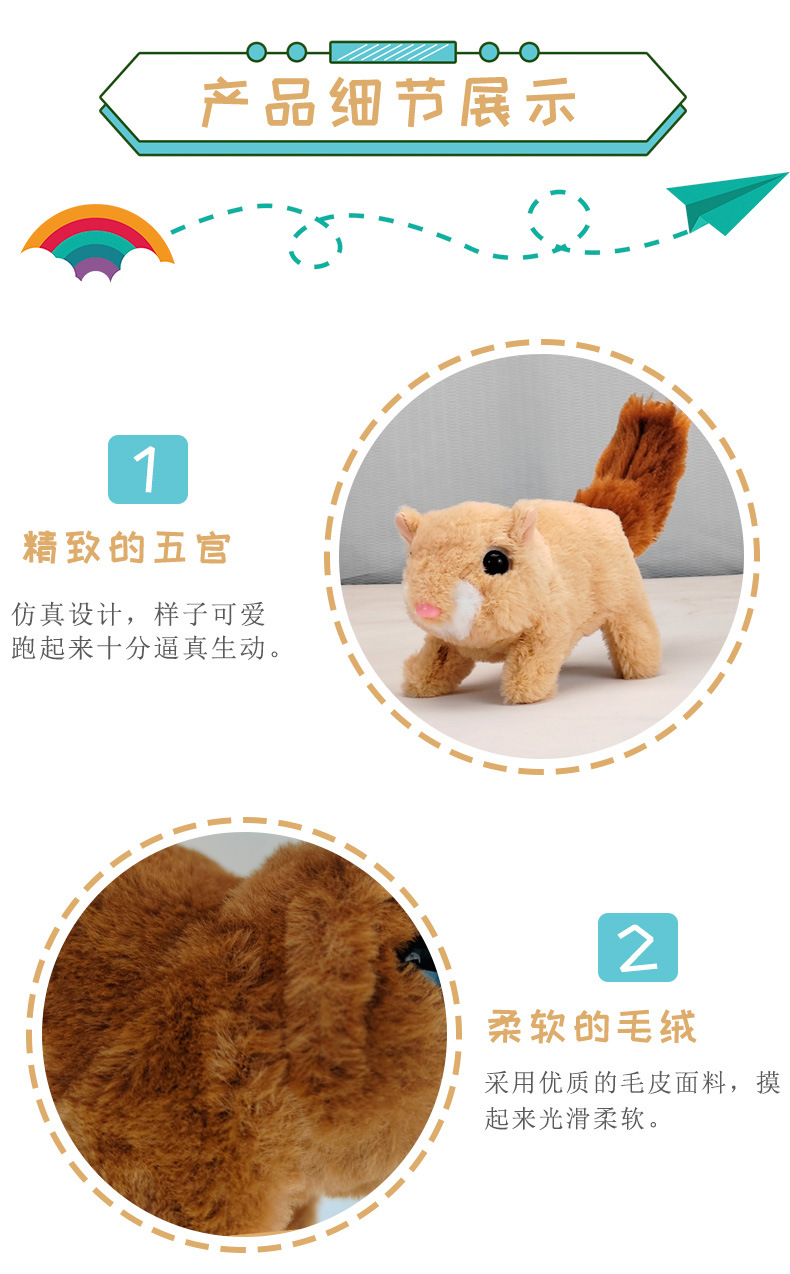 产品细节展示

1

精致的五官

仿真设计，样子可爱跑起来十分逼真生动。

2

柔软的毛绒

采用优质的毛皮面料，摸起来光滑柔软。