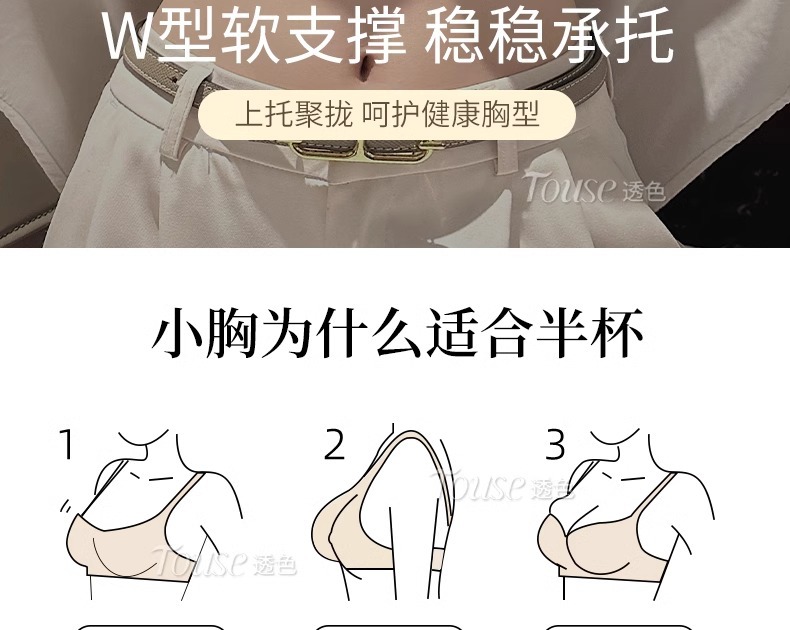 W型软支撑 稳稳承托

上托聚拢 呵护健康胸型

Touse 透色

小胸为什么适合半杯

1

2

3

Touse 透色

Touse 透色