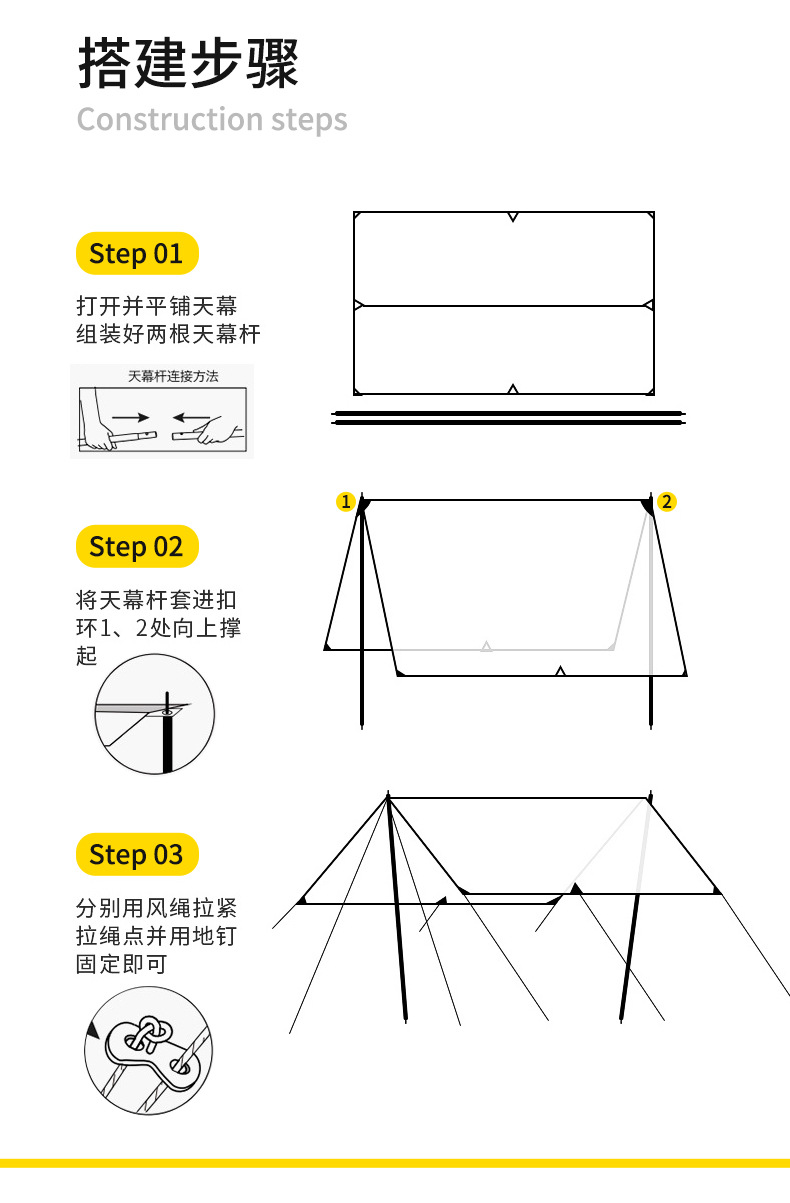 搭建步骤
Construction steps

Step 01
打开并平铺天幕
组装好两根天幕杆

天幕杆连接方法

Step 02
将天幕杆套进扣环1、2处向上撑起

1
2

Step 03
分别用风绳拉紧拉绳点并用地钉固定即可