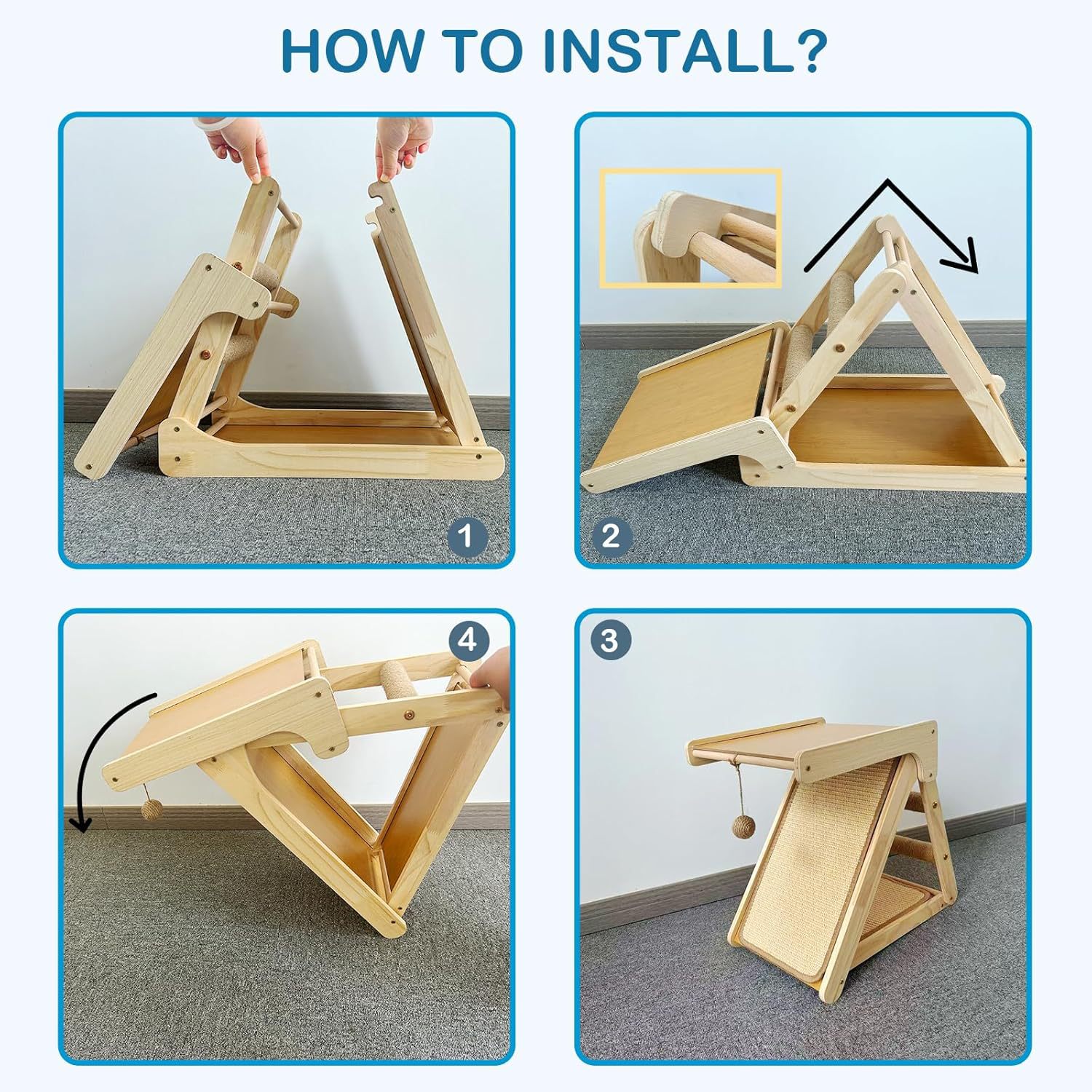 HOW TO INSTALL?

1

2

4

3