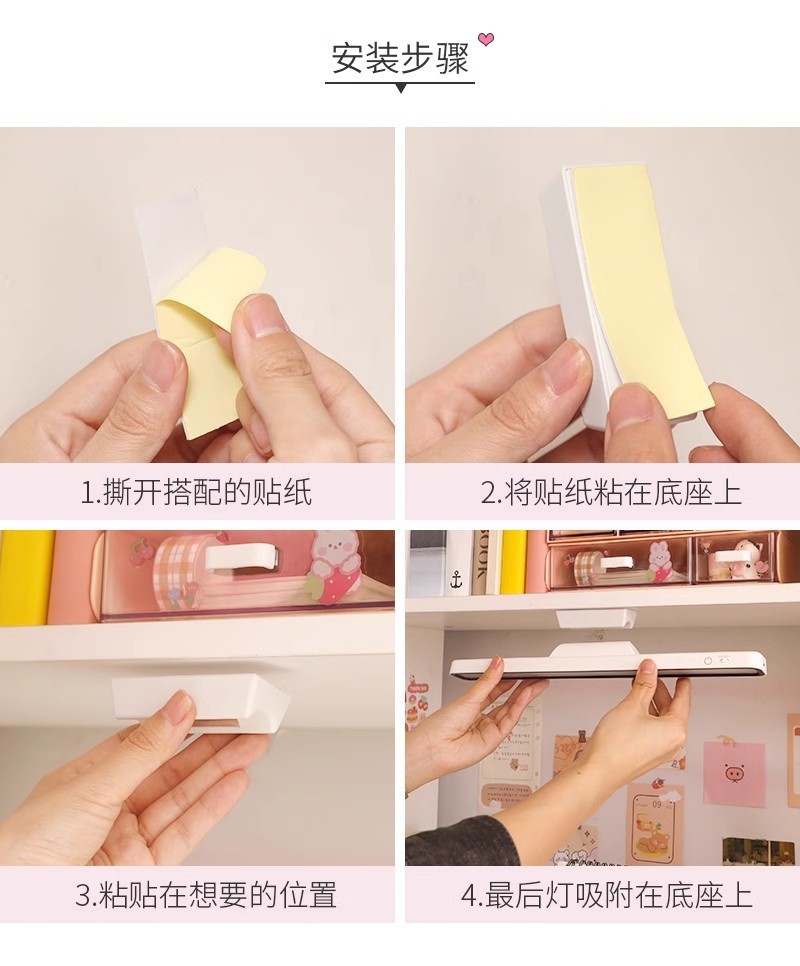 安装步骤

1.撕开搭配的贴纸

2.将贴纸粘在底座上

3.粘贴在想要的位置

4.最后灯吸附在底座上