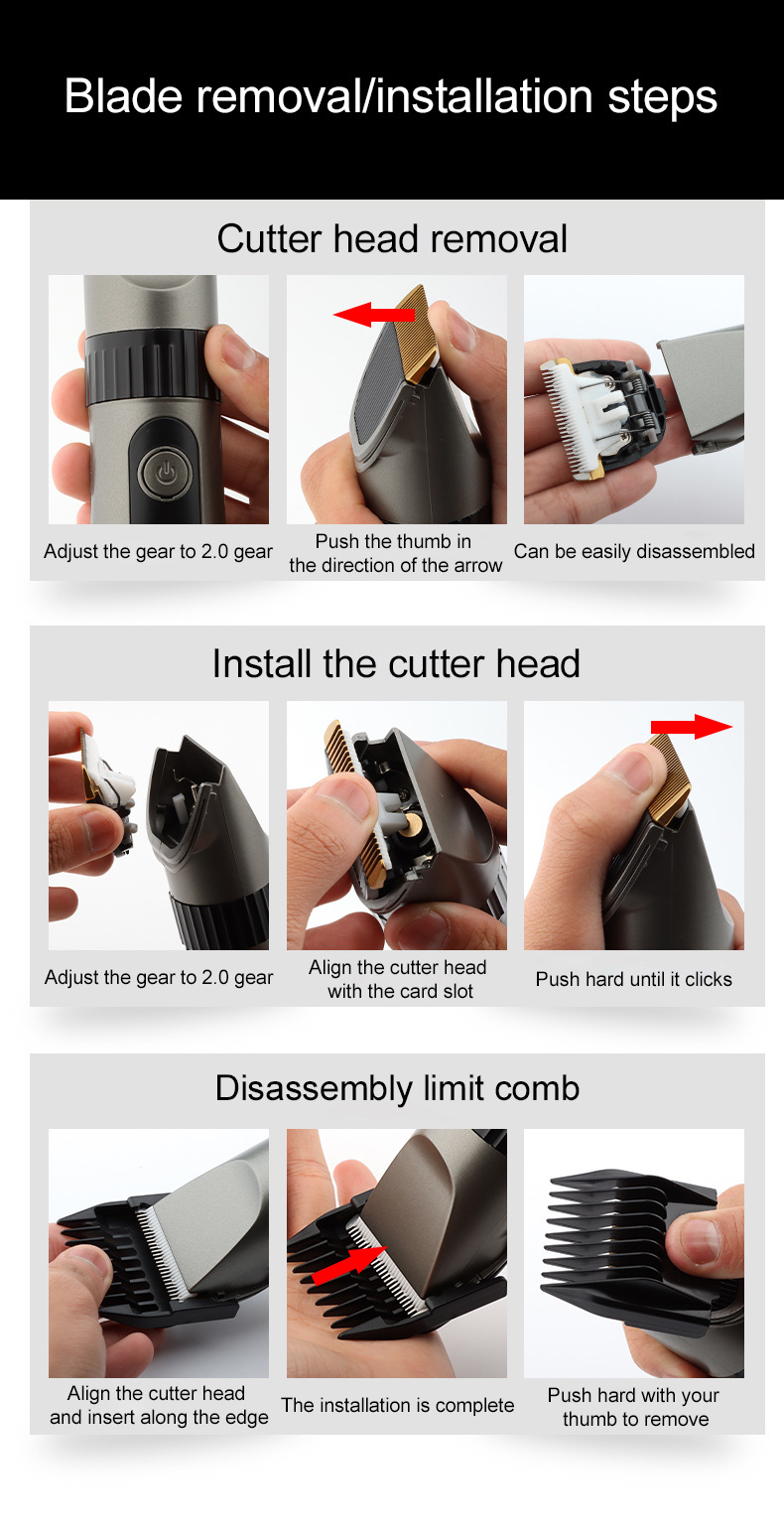 Blade removal/installation steps

Cutter head removal

Adjust the gear to 2.0 gear

Push the thumb in the direction of the arrow

Can be easily disassembled

Install the cutter head

Adjust the gear to 2.0 gear

Align the cutter head with the card slot

Push hard until it clicks

Disassembly limit comb

Align the cutter head and insert along the edge

The installation is complete

Push hard with your thumb to remove