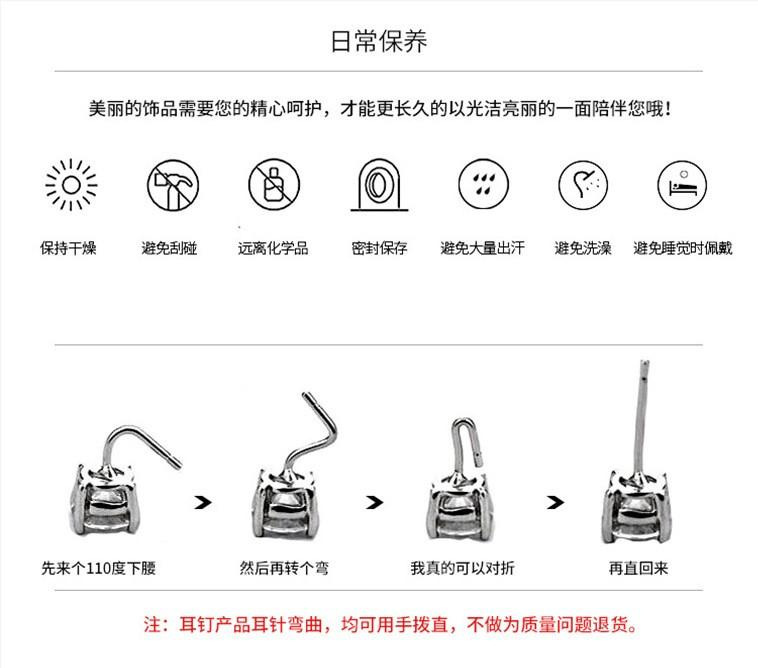 日常保养

美丽的饰品需要您的精心呵护，才能更长久的以光洁亮丽的一面陪伴您哦！

保持干燥　避免刮碰　远离化学品　密封保存　避免大量出汗　避免洗澡　避免睡觉时佩戴

先来个110度下腰　然后再转个弯　我真的可以对折　再直回来

注：耳钉产品耳针弯曲，均可用手拨直，不做为质量问题退货。