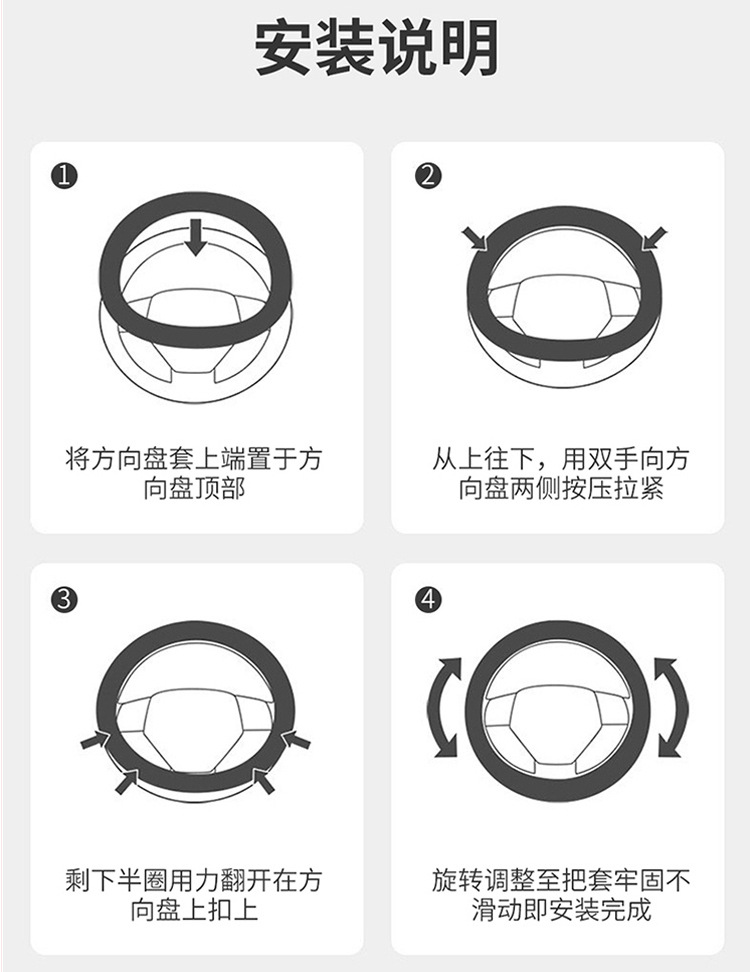 安装说明

❶

将方向盘套上端置于方向盘顶部

❷

从上往下，用双手向方向盘两侧按压拉紧

❸

剩下半圈用力翻开在方向盘上扣上

❹

旋转调整至把套牢固不滑动即安装完成