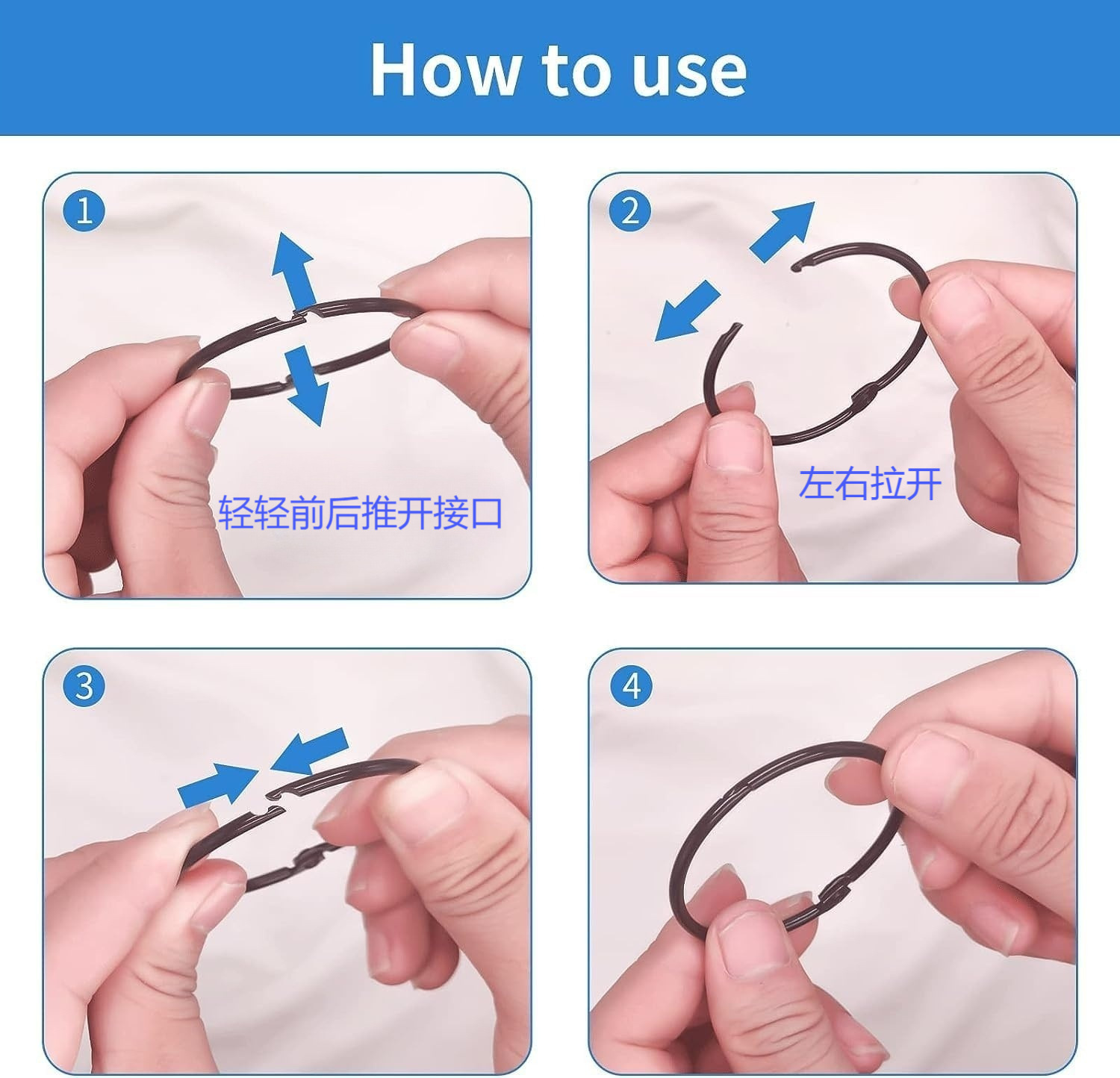 How to use

1
轻轻前后推开接口

2
左右拉开

3

4