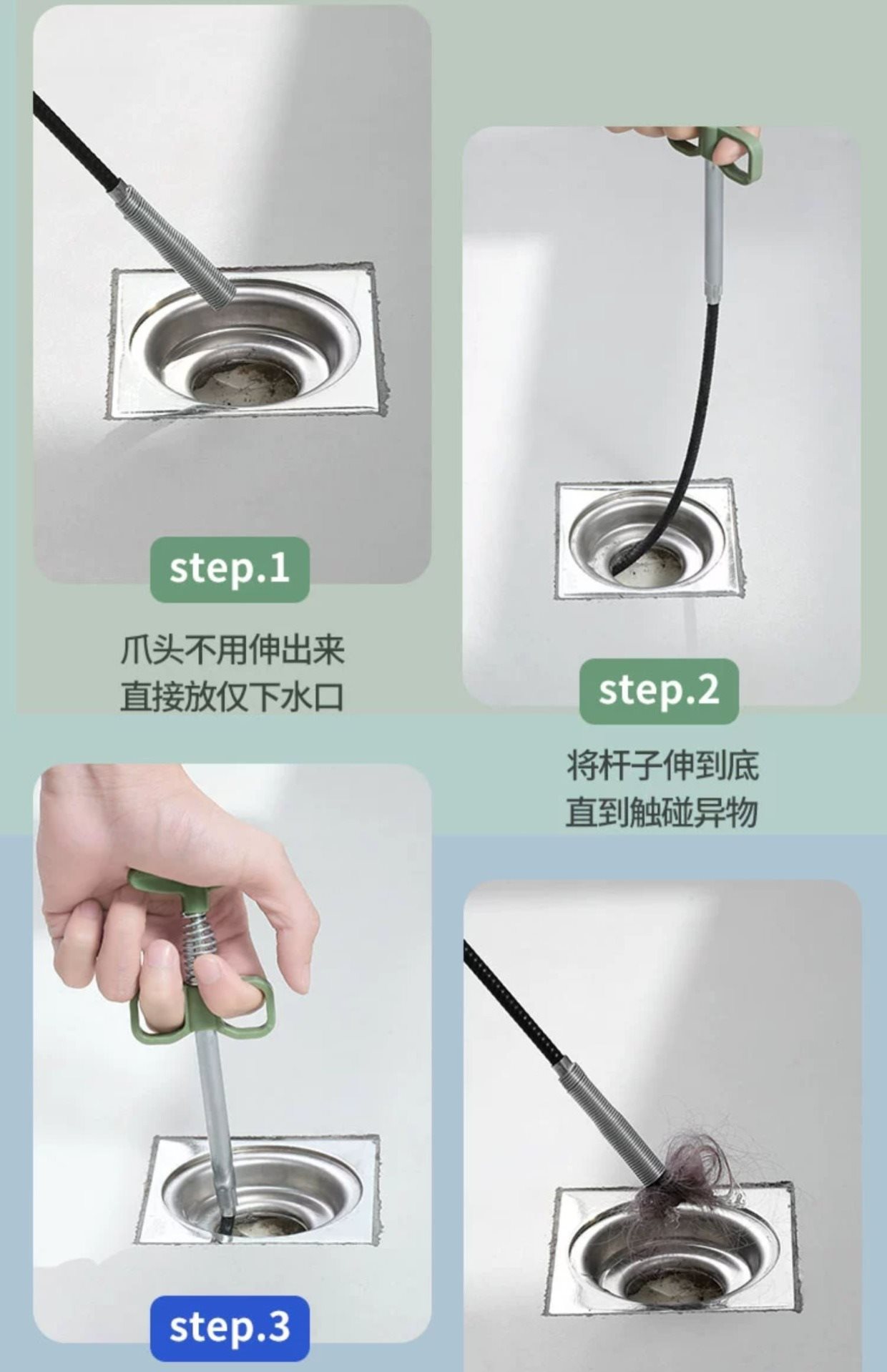 step.1

爪头不用伸出来
直接放仅下水口

step.2

将杆子伸到底
直到触碰异物

step.3