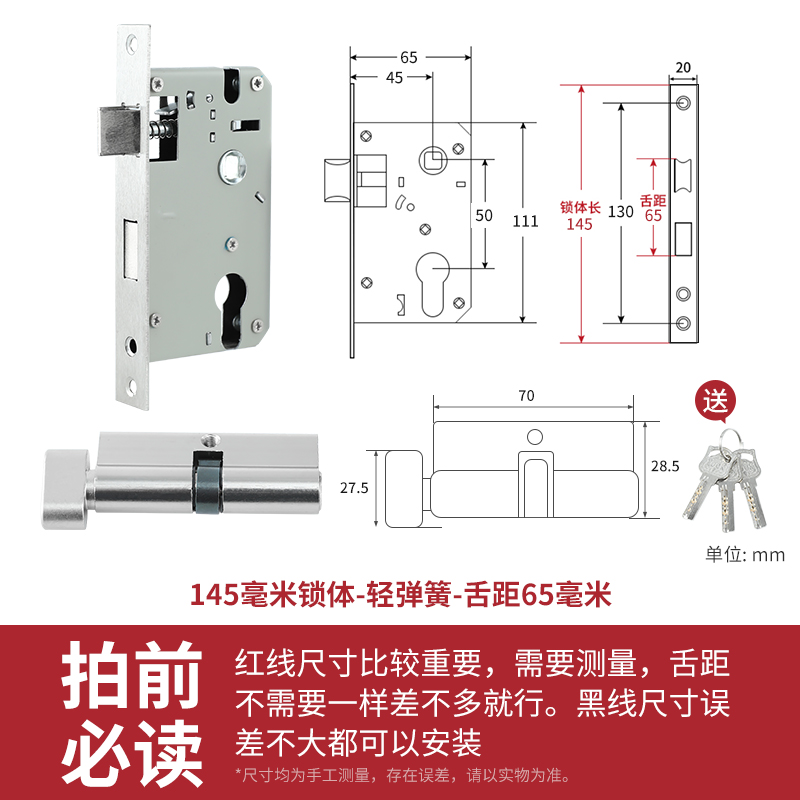 65
45
50
111
20
锁体长
145
130
舌距
65
70
27.5
28.5
送
单位: mm

145毫米锁体-轻弹簧-舌距65毫米

拍前必读

红线尺寸比较重要，需要测量，舌距不需要一样差不多就行。黑线尺寸误差不大都可以安装

*尺寸均为手工测量，存在误差，请以实物为准。