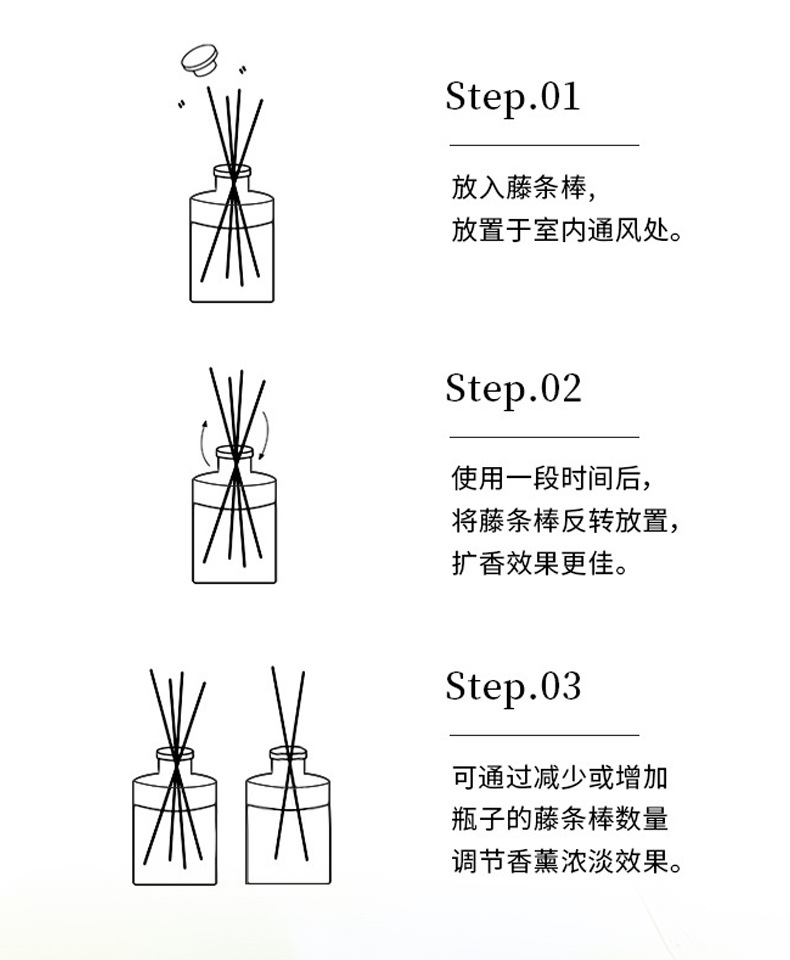 Step.01

放入藤条棒，
放置于室内通风处。

Step.02

使用一段时间后，
将藤条棒反转放置，
扩香效果更佳。

Step.03

可通过减少或增加
瓶子的藤条棒数量
调节香薰浓淡效果。