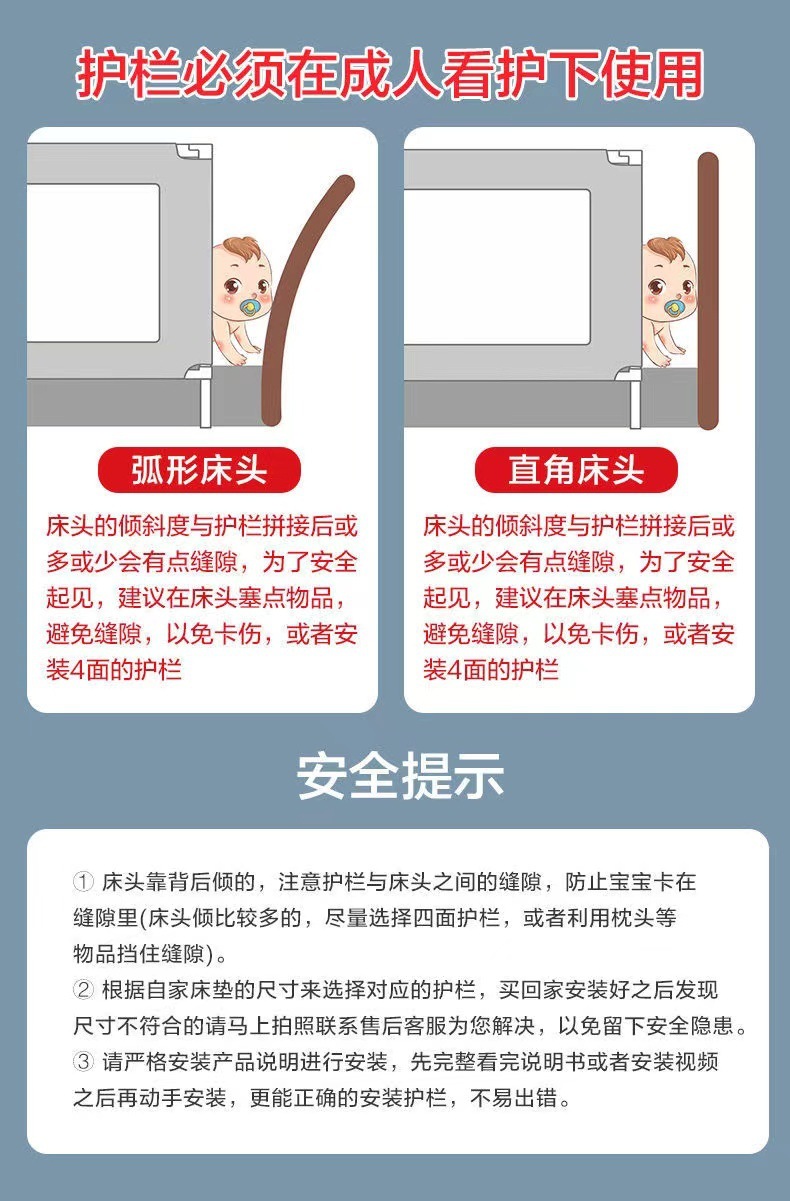 护栏必须在成人看护下使用

弧形床头

床头的倾斜度与护栏拼接后或多或少会有点缝隙，为了安全起见，建议在床头塞点物品，避免缝隙，以免卡伤，或者安装4面的护栏

直角床头

床头的倾斜度与护栏拼接后或多或少会有点缝隙，为了安全起见，建议在床头塞点物品，避免缝隙，以免卡伤，或者安装4面的护栏

安全提示

① 床头靠背后倾的，注意护栏与床头之间的缝隙，防止宝宝卡在缝隙里(床头倾比较多的，尽量选择四面护栏，或者利用枕头等物品挡住缝隙)。
② 根据自家床垫的尺寸来选择对应的护栏，买回家安装好之后发现尺寸不符合的请马上拍照联系售后客服为您解决，以免留下安全隐患。
③ 请严格安装产品说明进行安装，先完整看完说明书或者安装视频之后再动手安装，更能正确的安装护栏，不易出错。