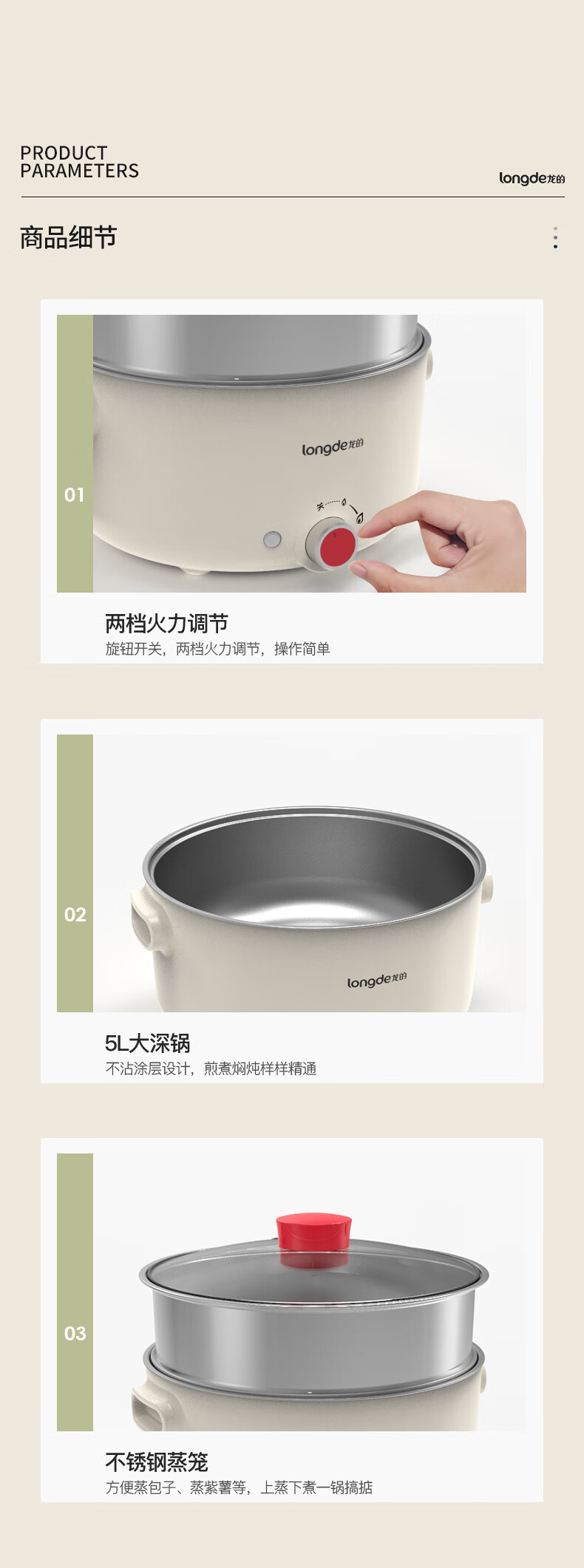 PRODUCT
PARAMETERS

longde龙的

商品细节

01

longde龙的

关

两档火力调节
旋钮开关，两档火力调节，操作简单

02

longde龙的

5L大深锅
不沾涂层设计，煎煮焖炖样样精通

03

不锈钢蒸笼
方便蒸包子、蒸紫薯等，上蒸下煮一锅搞掂