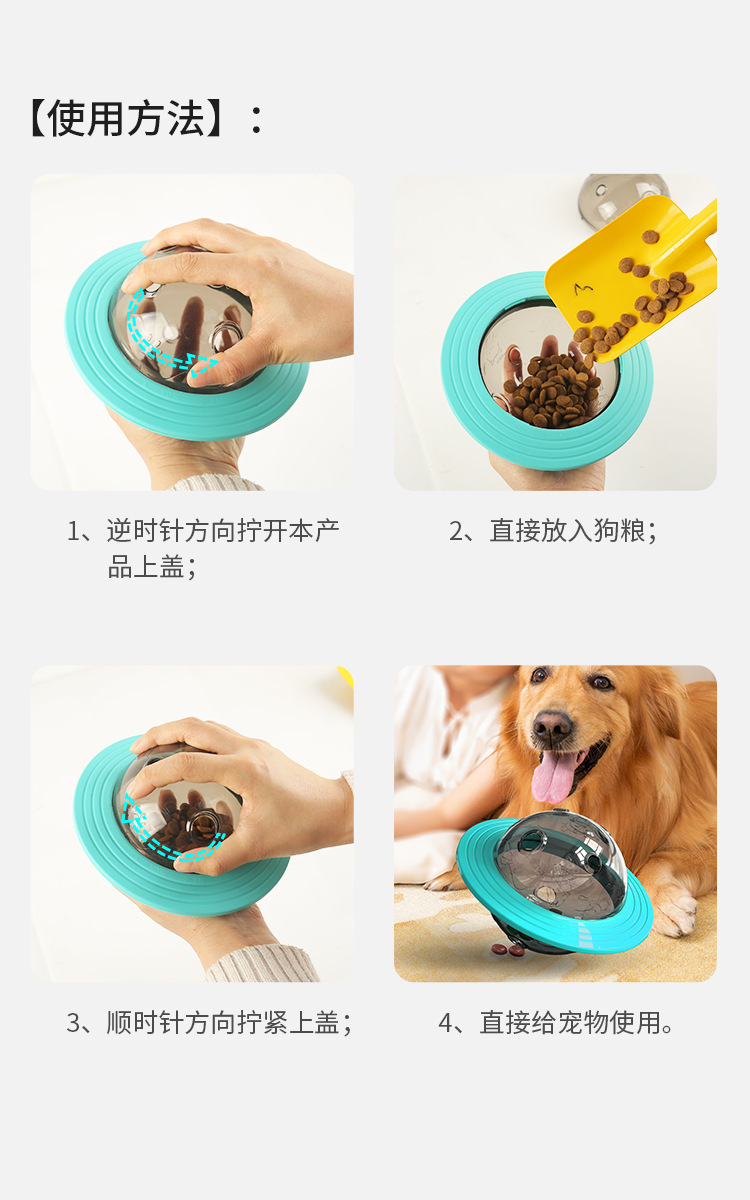 【使用方法】：

1、逆时针方向拧开本产品上盖；

2、直接放入狗粮；

3、顺时针方向拧紧上盖；

4、直接给宠物使用。