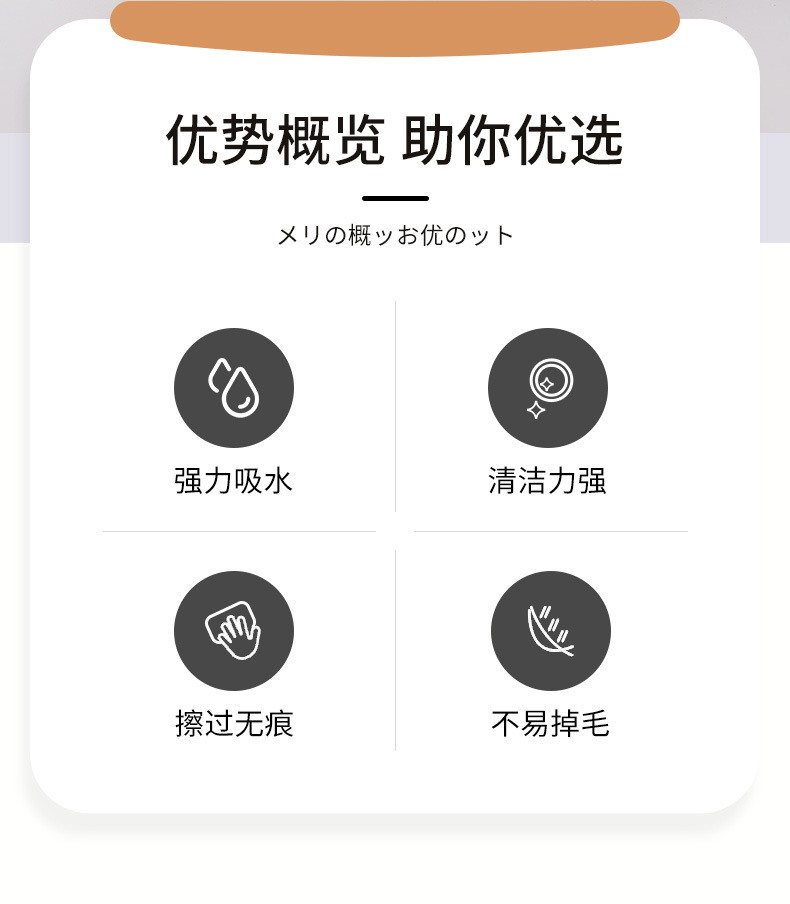 优势概览 助你优选

メリの概ッお优のット

强力吸水

清洁力强

擦过无痕

不易掉毛