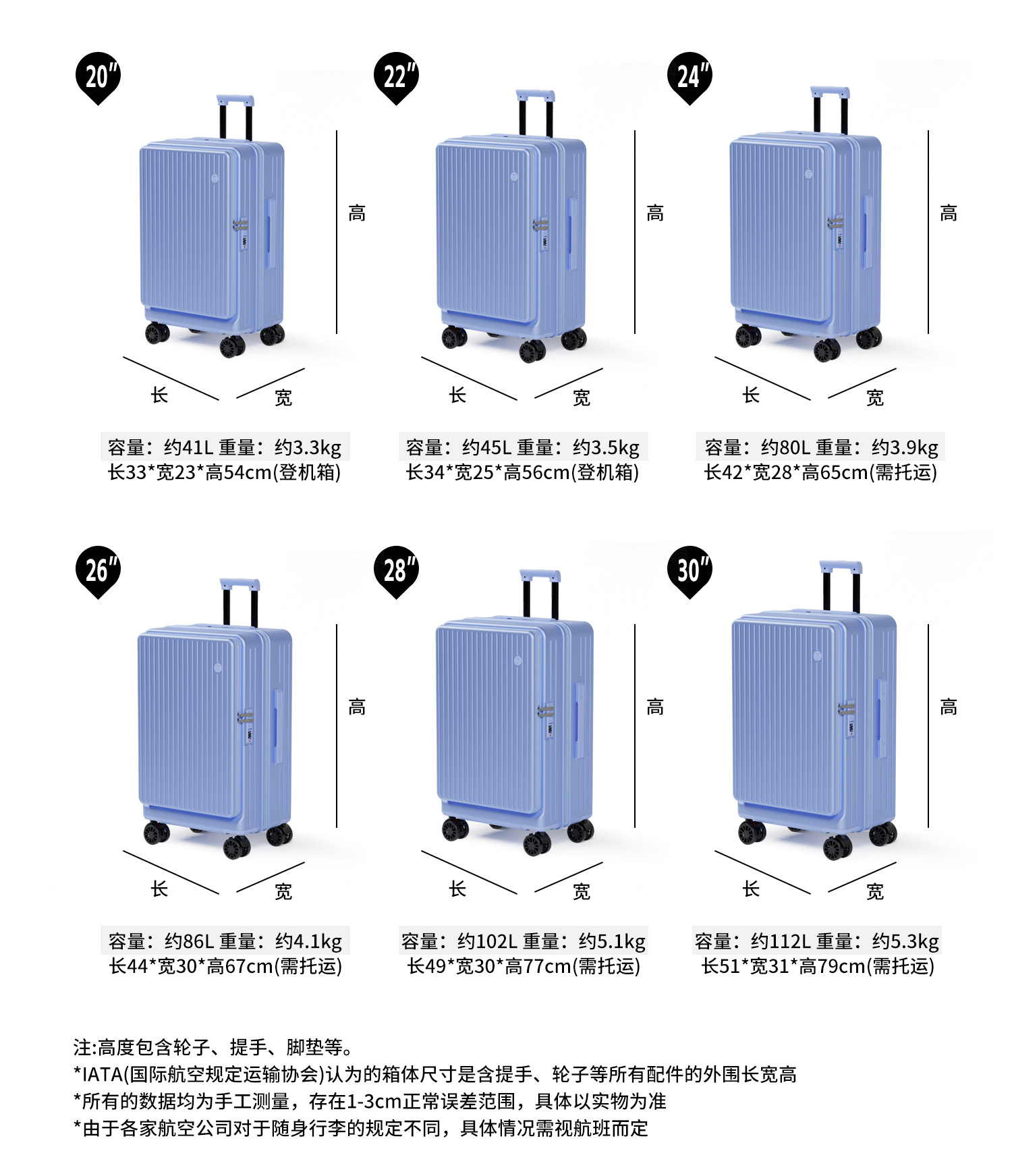 20″

高

长 宽

容量：约41L 重量：约3.3kg
长33*宽23*高54cm(登机箱)

22″

高

长 宽

容量：约45L 重量：约3.5kg
长34*宽25*高56cm(登机箱)

24″

高

长 宽

容量：约80L 重量：约3.9kg
长42*宽28*高65cm(需托运)

26″

高

长 宽

容量：约86L 重量：约4.1kg
长44*宽30*高67cm(需托运)

28″

高

长 宽

容量：约102L 重量：约5.1kg
长49*宽30*高77cm(需托运)

30″

高

长 宽

容量：约112L 重量：约5.3kg
长51*宽31*高79cm(需托运)

注:高度包含轮子、提手、脚垫等。
*IATA(国际航空规定运输协会)认为的箱体尺寸是含提手、轮子等所有配件的外围长宽高
*所有的数据均为手工测量，存在1-3cm正常误差范围，具体以实物为准
*由于各家航空公司对于随身行李的规定不同，具体情况需视航班而定