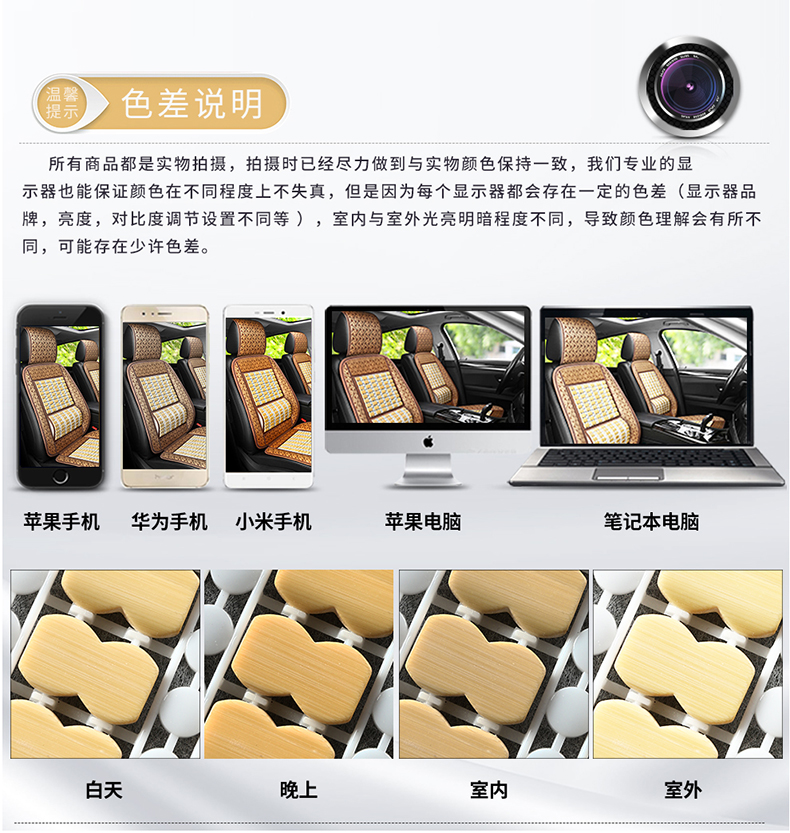 温馨提示 色差说明

所有商品都是实物拍摄，拍摄时已经尽力做到与实物颜色保持一致，我们专业的显示器也能保证颜色在不同程度上不失真，但是因为每个显示器都会存在一定的色差（显示器品牌，亮度，对比度调节设置不同等 ），室内与室外光亮明暗程度不同，导致颜色理解会有所不同，可能存在少许色差。

苹果手机 华为手机 小米手机 苹果电脑 笔记本电脑

白天 晚上 室内 室外