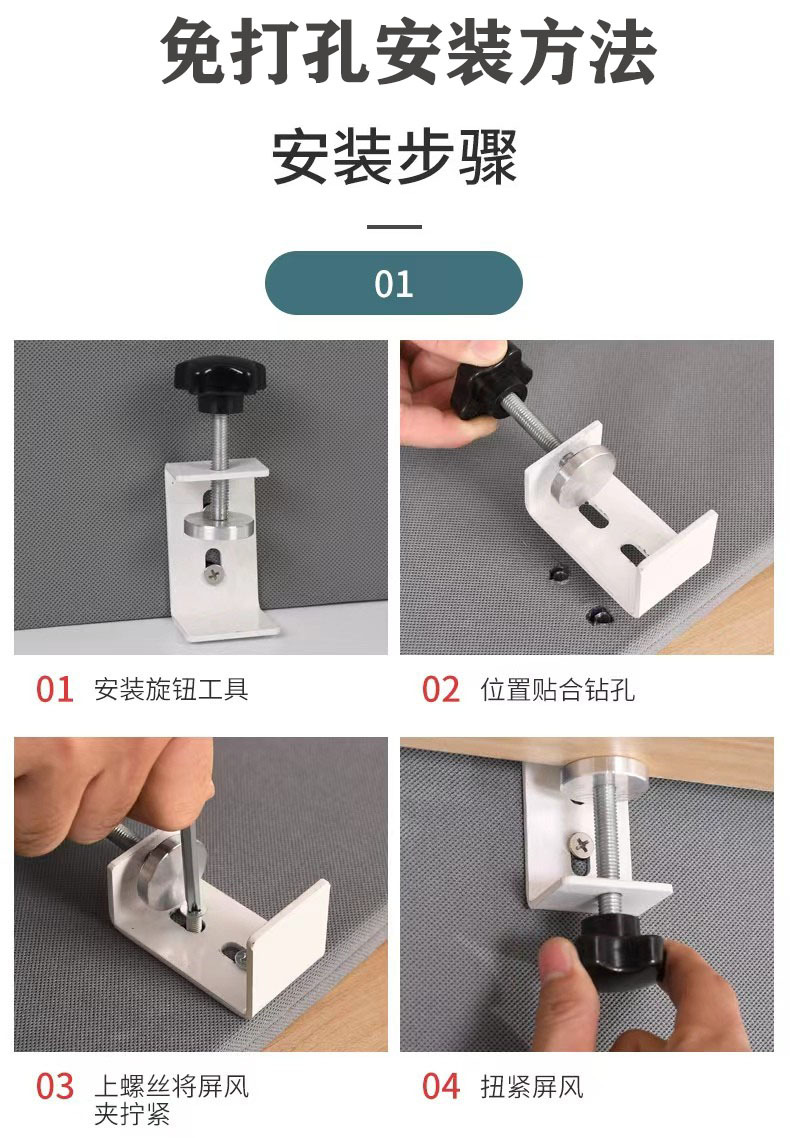 免打孔安装方法

安装步骤

01

01 安装旋钮工具

02 位置贴合钻孔

03 上螺丝将屏风夹拧紧

04 扭紧屏风