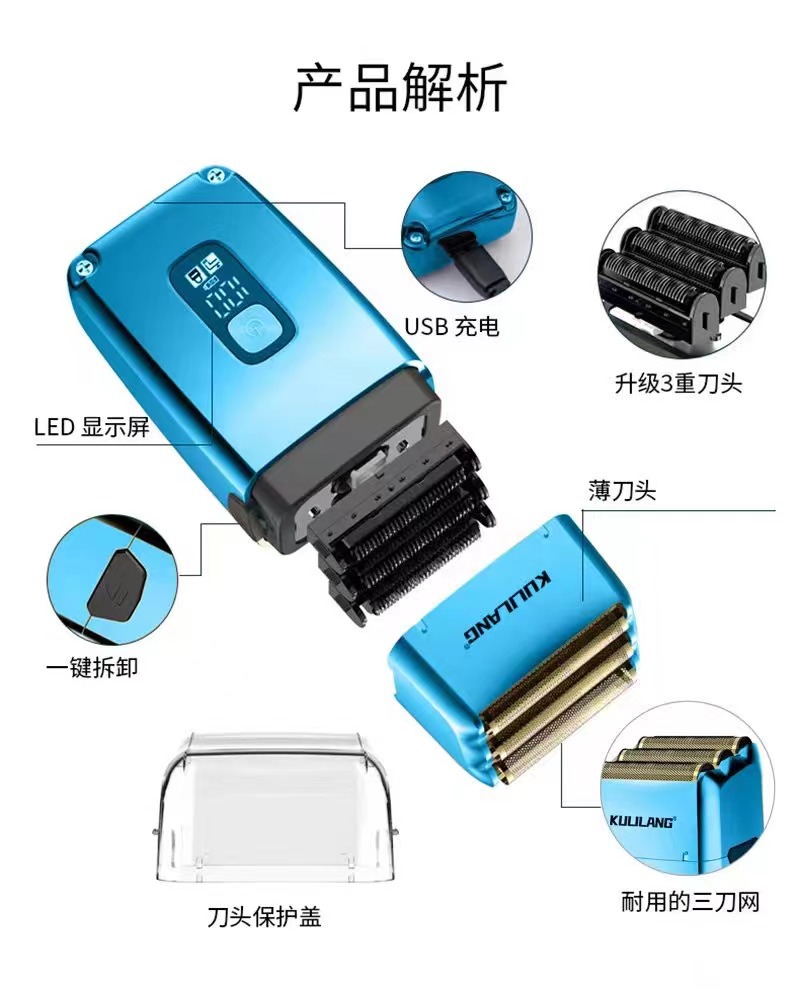 产品解析

USB 充电

升级3重刀头

LED 显示屏

薄刀头

KULILANG

一键拆卸

KULILANG

刀头保护盖

耐用的三刀网