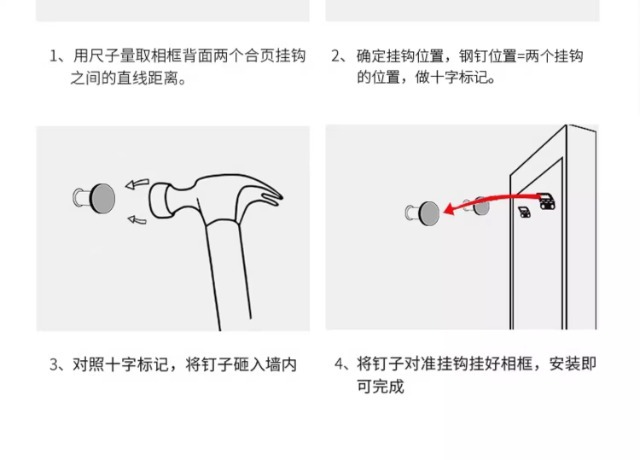 1、用尺子量取相框背面两个合页挂钩之间的直线距离。

2、确定挂钩位置，钢钉位置=两个挂钩的位置，做十字标记。

3、对照十字标记，将钉子砸入墙内

4、将钉子对准挂钩挂好相框，安装即可完成