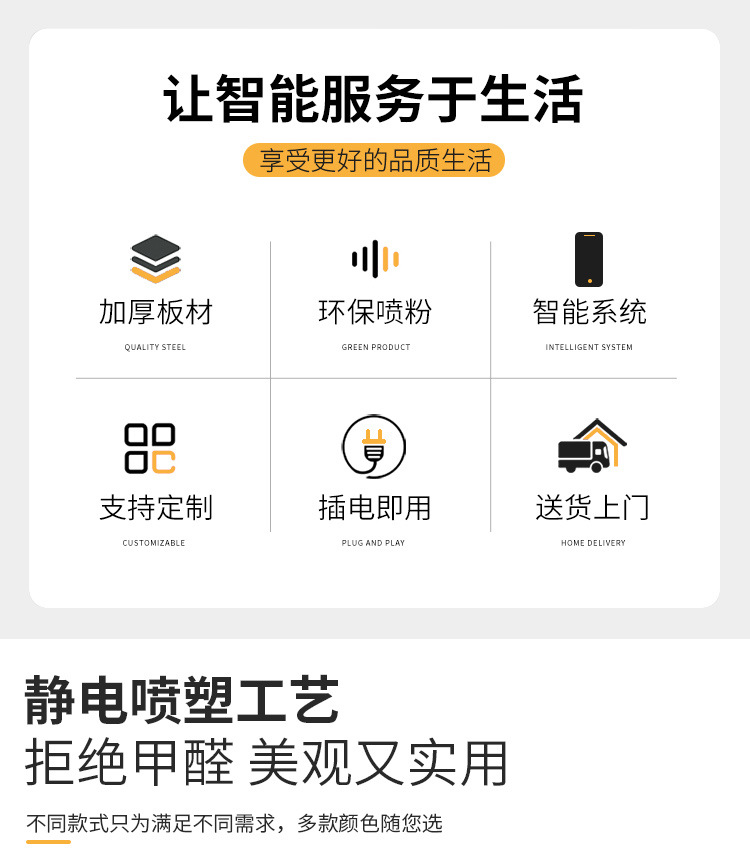 让智能服务于生活

享受更好的品质生活

加厚板材
QUALITY STEEL

环保喷粉
GREEN PRODUCT

智能系统
INTELLIGENT SYSTEM

支持定制
CUSTOMIZABLE

插电即用
PLUG AND PLAY

送货上门
HOME DELIVERY

静电喷塑工艺
拒绝甲醛 美观又实用

不同款式只为满足不同需求，多款颜色随您选