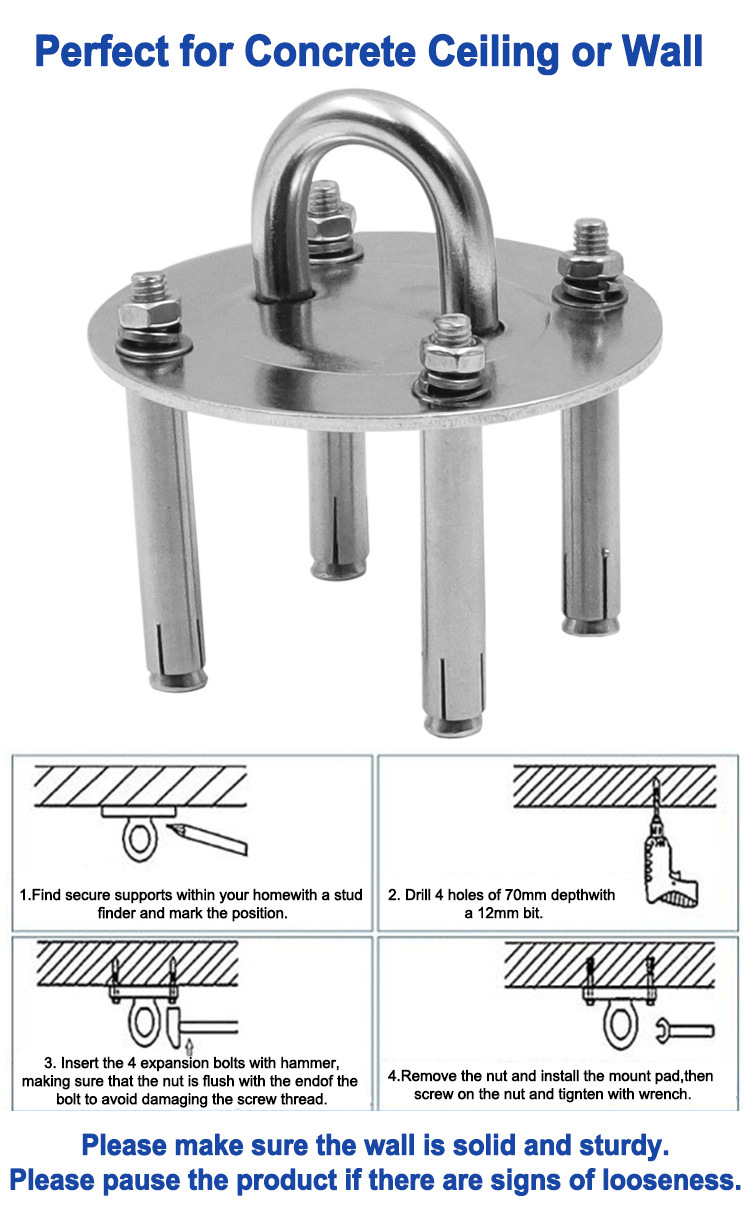 Perfect for Concrete Ceiling or Wall

1.Find secure supports within your homewith a stud finder and mark the position.

2. Drill 4 holes of 70mm depthwith a 12mm bit.

3. Insert the 4 expansion bolts with hammer, making sure that the nut is flush with the endof the bolt to avoid damaging the screw thread.

4.Remove the nut and install the mount pad,then screw on the nut and tignten with wrench.

Please make sure the wall is solid and sturdy.
Please pause the product if there are signs of looseness.