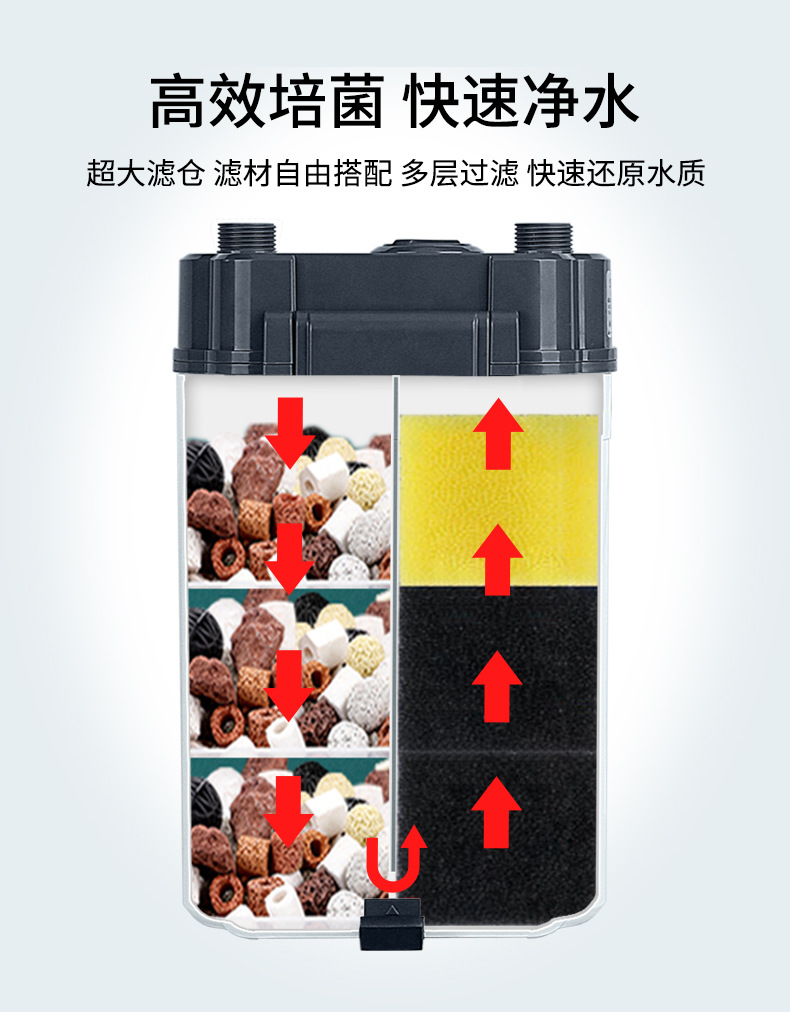 高效培菌 快速净水

超大滤仓 滤材自由搭配 多层过滤 快速还原水质