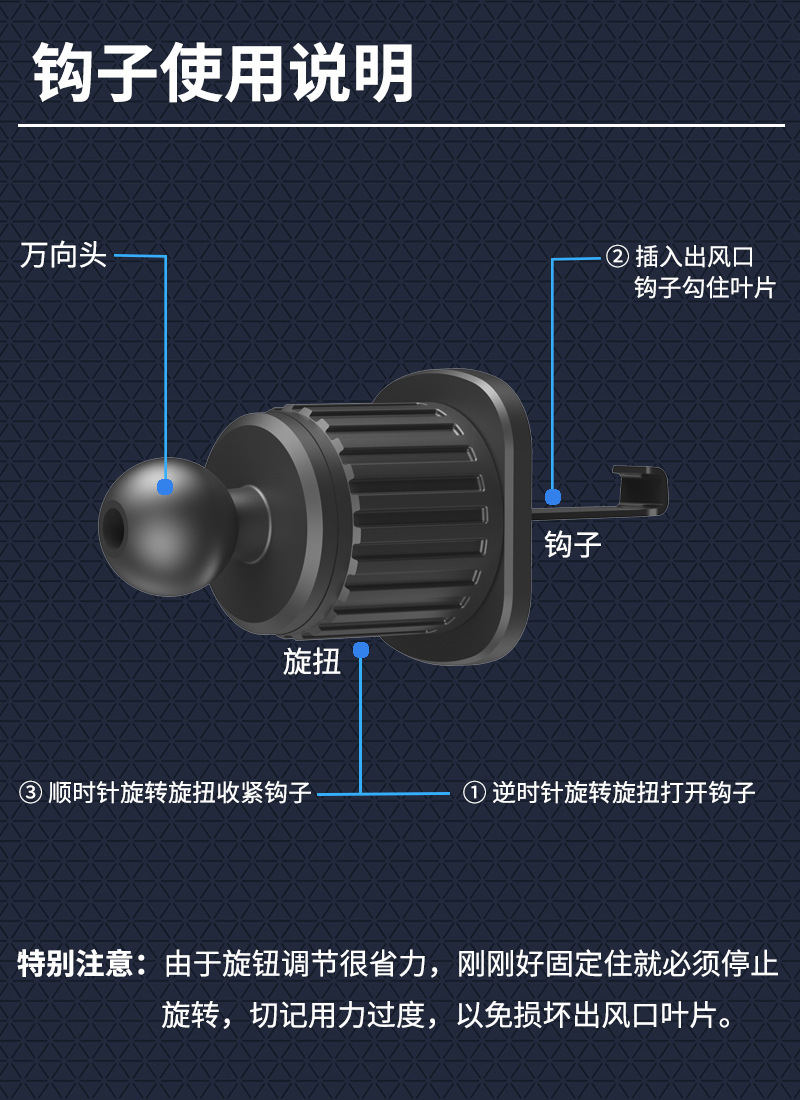 钩子使用说明

万向头

② 插入出风口
钩子勾住叶片

钩子

旋扭

③ 顺时针旋转旋扭收紧钩子

① 逆时针旋转旋扭打开钩子

特别注意：由于旋钮调节很省力，刚刚好固定住就必须停止旋转，切记用力过度，以免损坏出风口叶片。