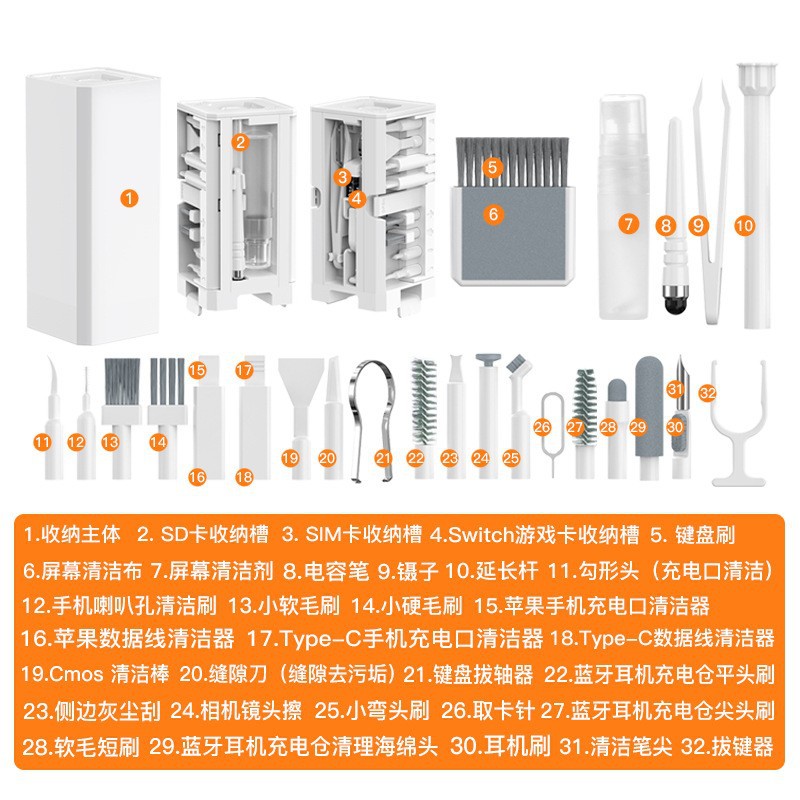 1 2 3 4 5 6 7 8 9 10

11 12 13 14 15 16 17 18 19 20 21 22 23 24 25 26 27 28 29 30 31 32

1.收纳主体 2. SD卡收纳槽 3. SIM卡收纳槽 4.Switch游戏卡收纳槽 5. 键盘刷
6.屏幕清洁布 7.屏幕清洁剂 8.电容笔 9.镊子 10.延长杆 11.勾形头（充电口清洁）
12.手机喇叭孔清洁刷 13.小软毛刷 14.小硬毛刷 15.苹果手机充电口清洁器
16.苹果数据线清洁器 17.Type-C手机充电口清洁器 18.Type-C数据线清洁器
19.Cmos 清洁棒 20.缝隙刀（缝隙去污垢）21.键盘拔轴器 22.蓝牙耳机充电仓平头刷
23.侧边灰尘刮 24.相机镜头擦 25.小弯头刷 26.取卡针 27.蓝牙耳机充电仓尖头刷
28.软毛短刷 29.蓝牙耳机充电仓清理海绵头 30.耳机刷 31.清洁笔尖 32.拔键器