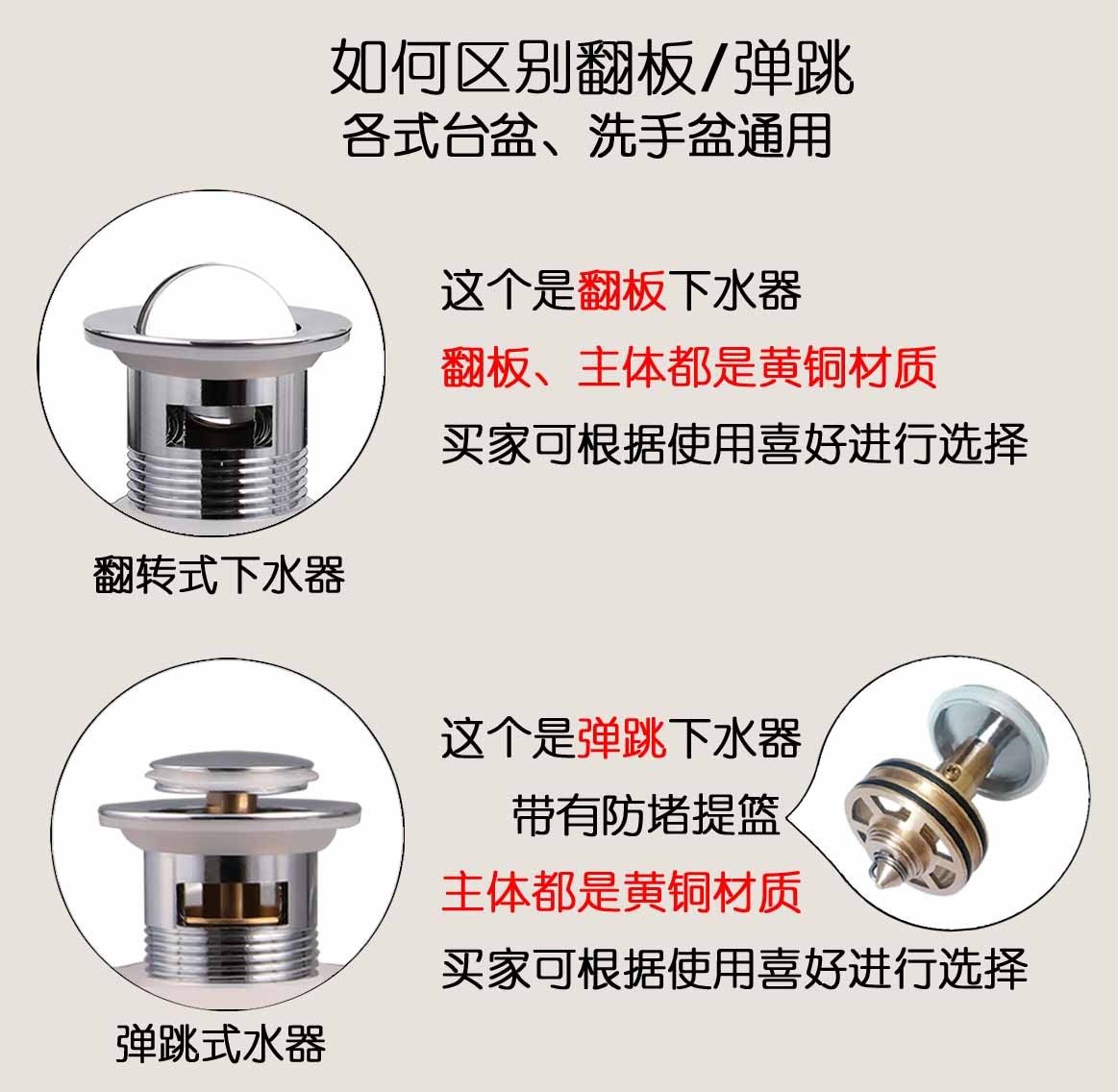 如何区别翻板/弹跳
各式台盆、洗手盆通用

这个是翻板下水器
翻板、主体都是黄铜材质
买家可根据使用喜好进行选择

翻转式下水器

这个是弹跳下水器
带有防堵提篮
主体都是黄铜材质
买家可根据使用喜好进行选择

弹跳式水器