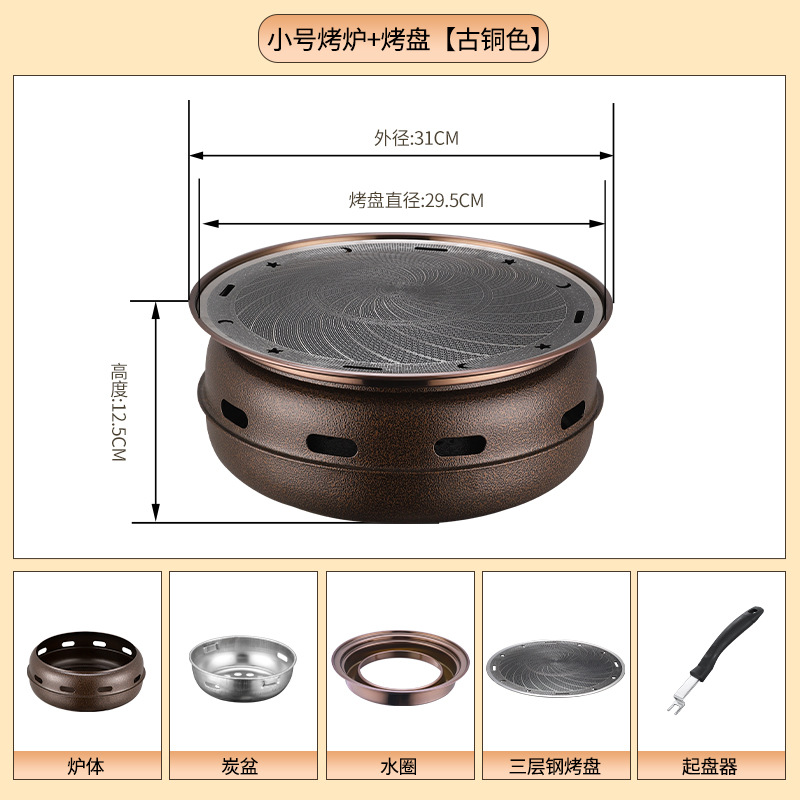 小号烤炉+烤盘【古铜色】

外径:31CM

烤盘直径:29.5CM

高度:12.5CM

炉体

炭盆

水圈

三层钢烤盘

起盘器